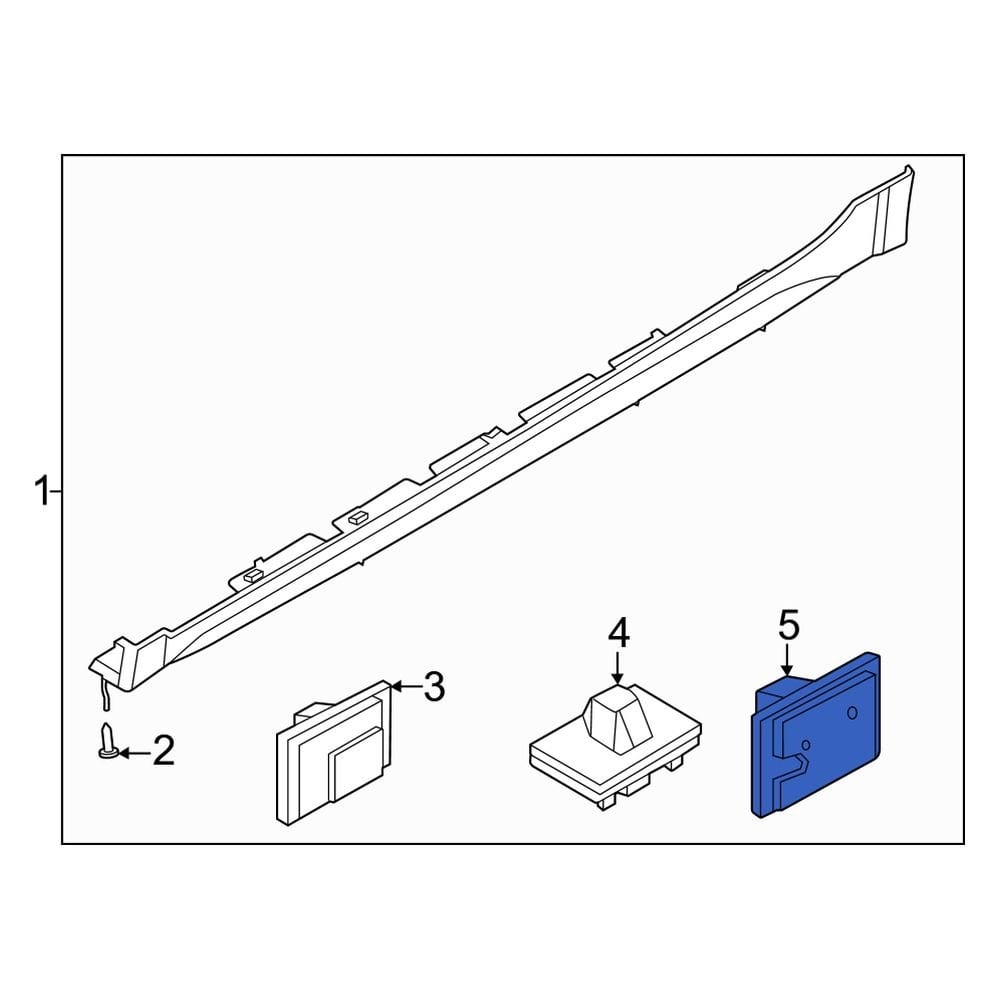 1
2
3
4
5