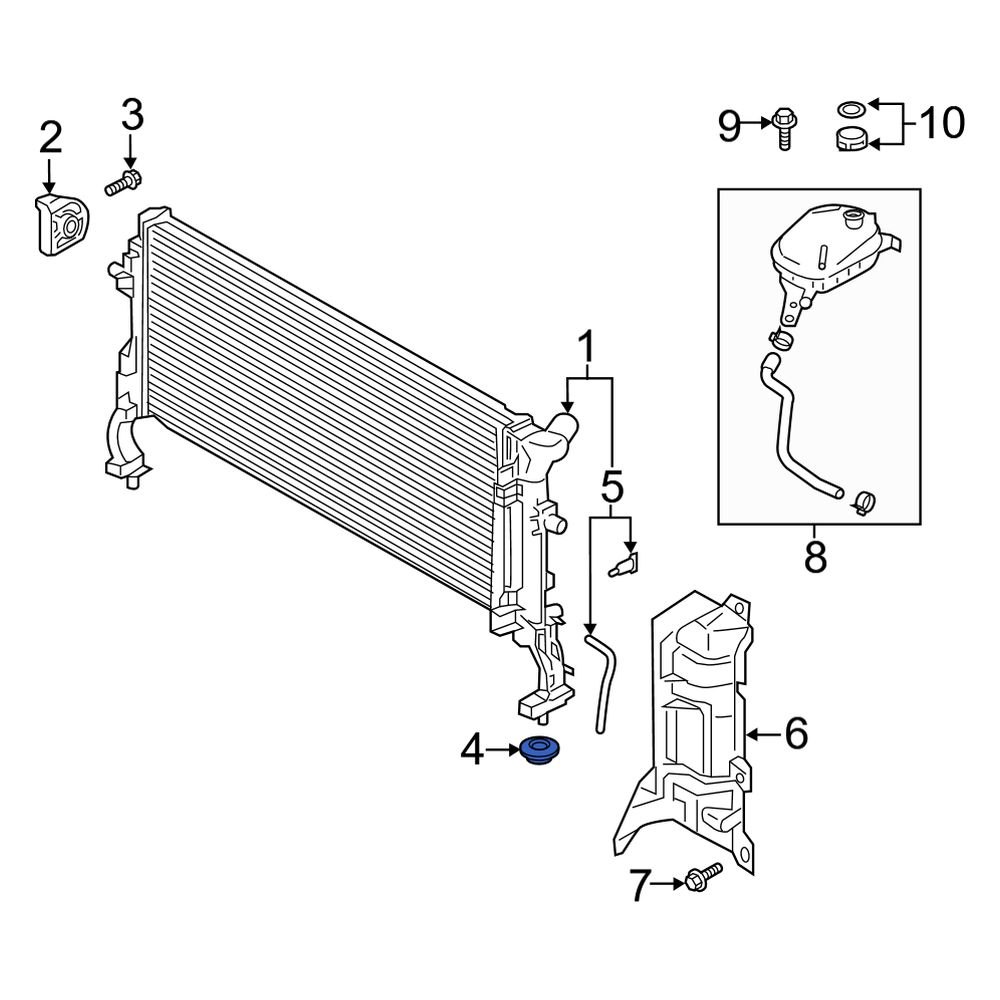 2
3
9
10
1
5
8
4
6
7