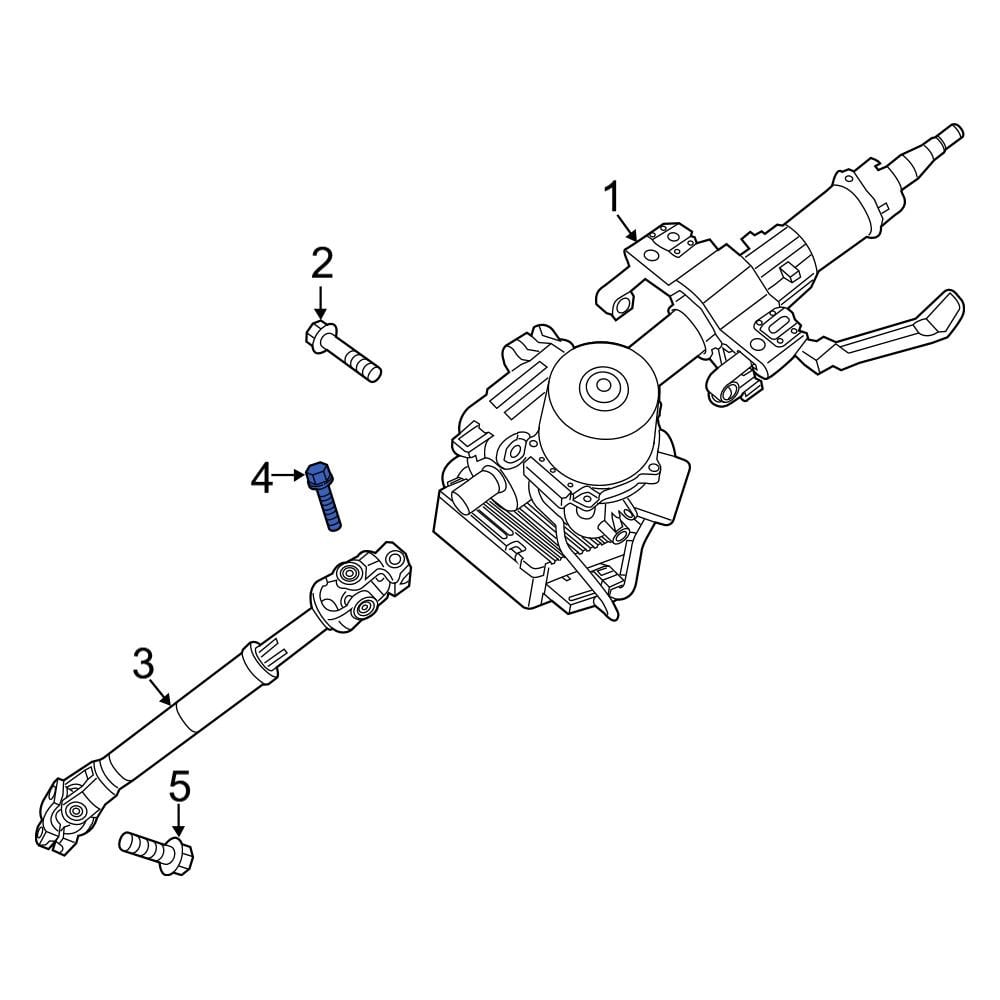 1
2
4
3
5