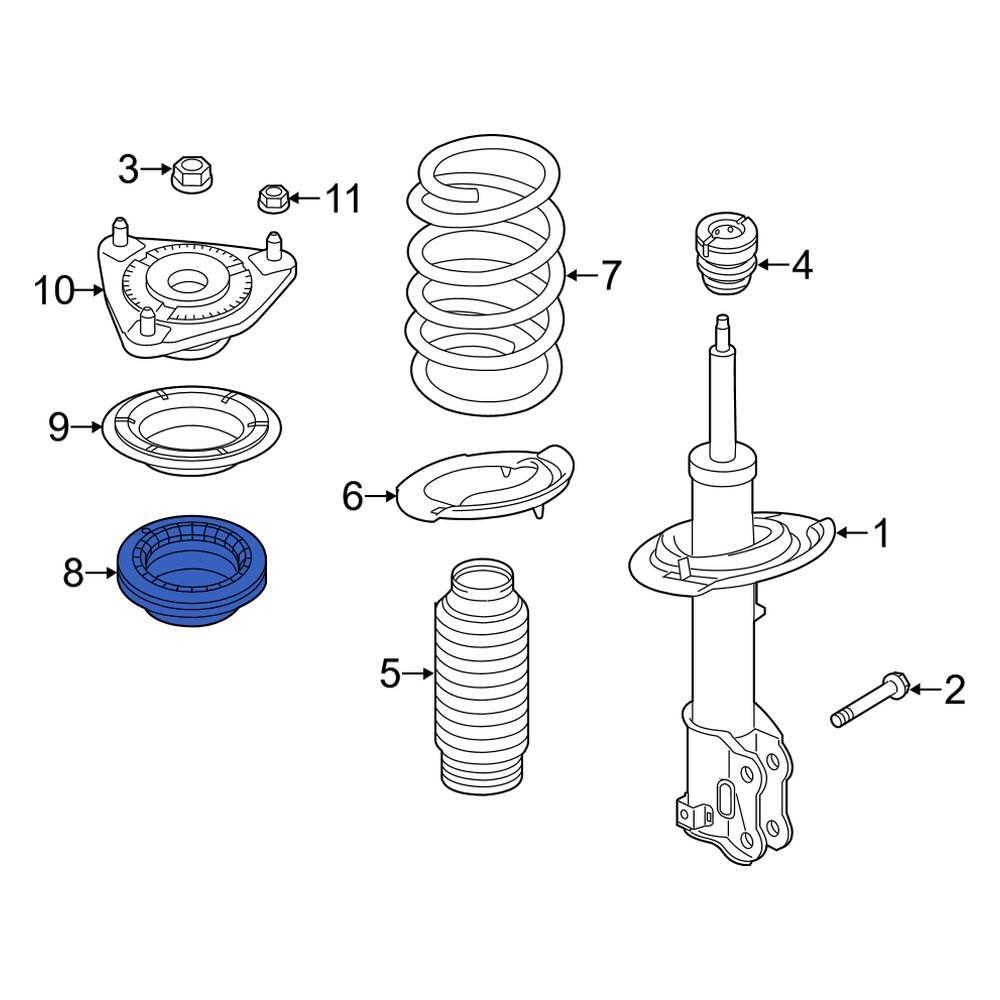 3
11
10
7
4
9
6
1
8
5
2