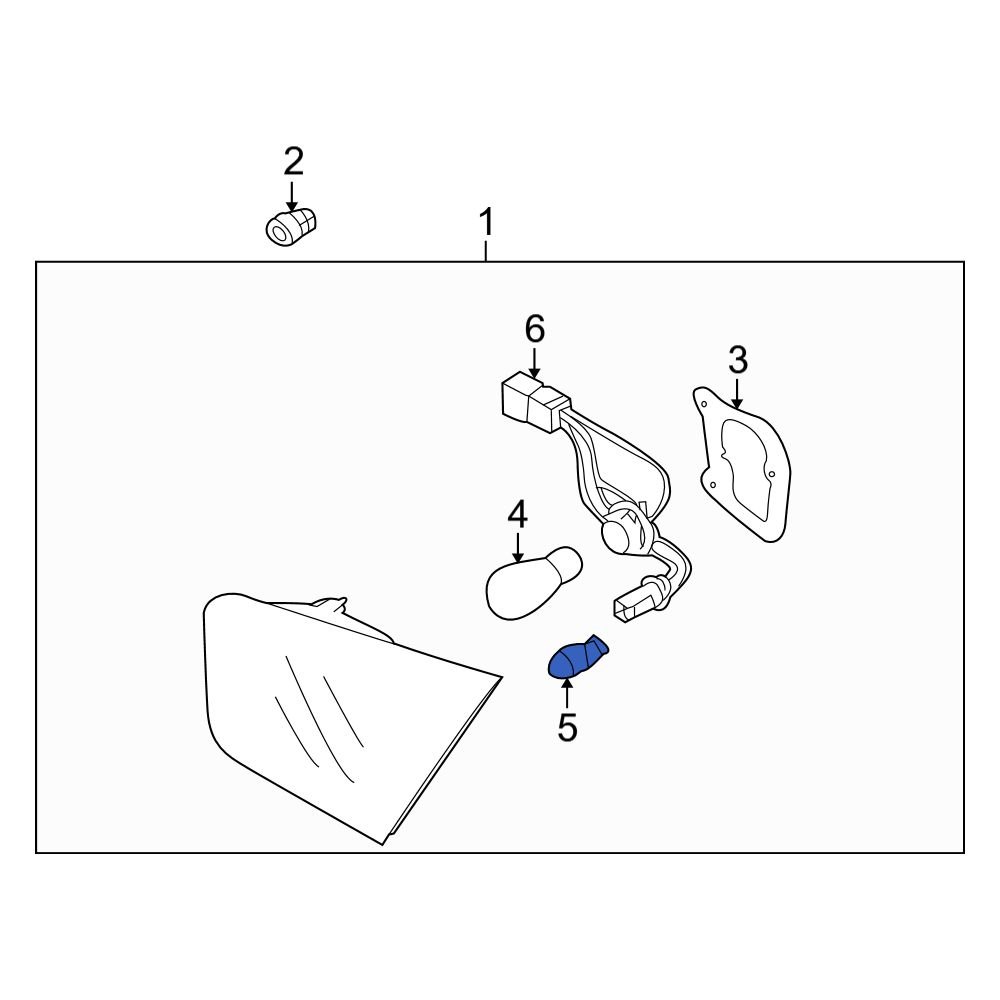 2
1
6
3
4
5