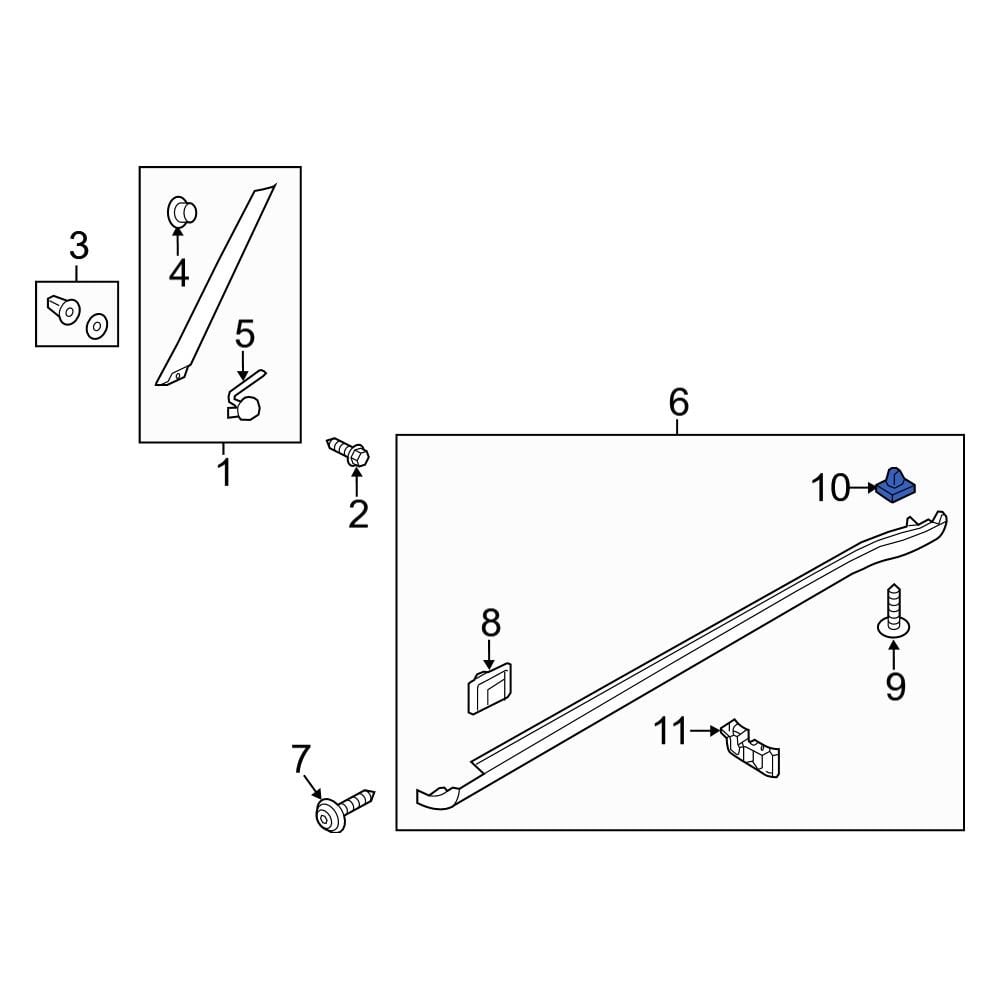 3
4
5
1
2
6
10
8
9
11
7