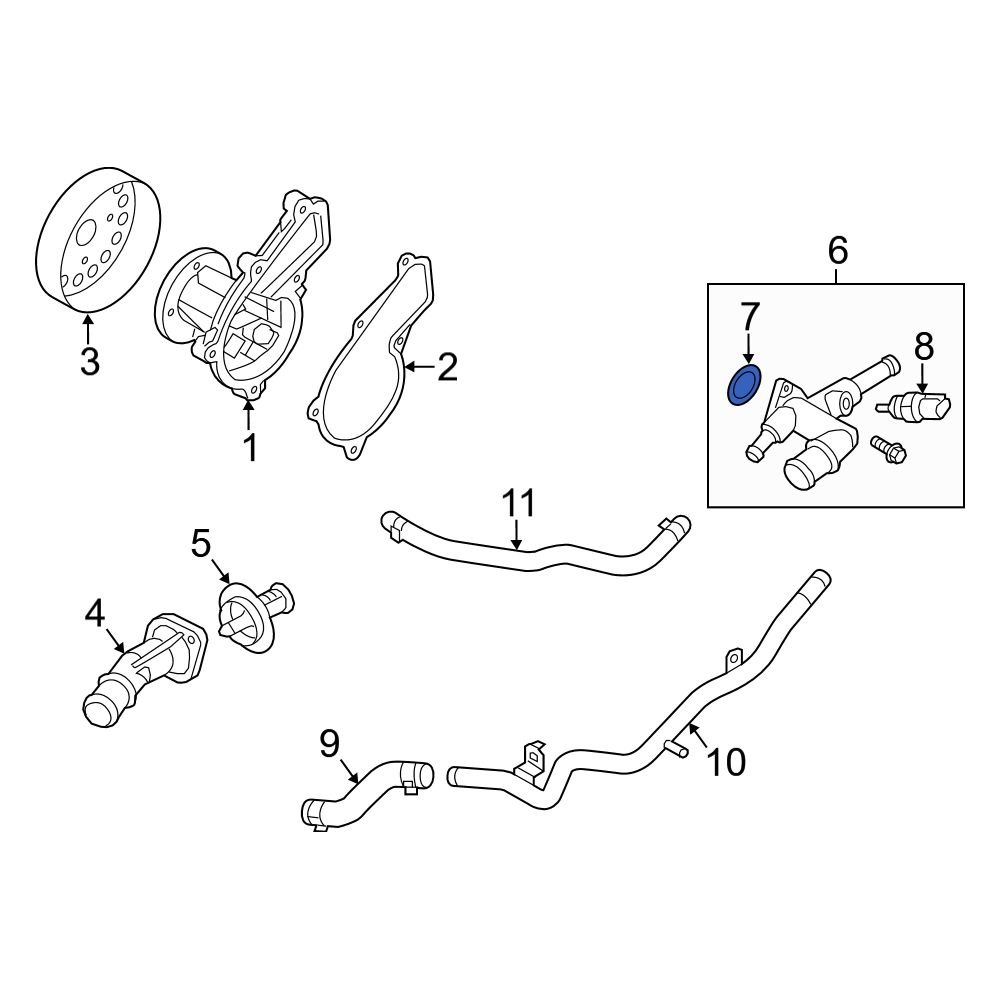 3
1
2
6
7
8
11
5
4
9
10