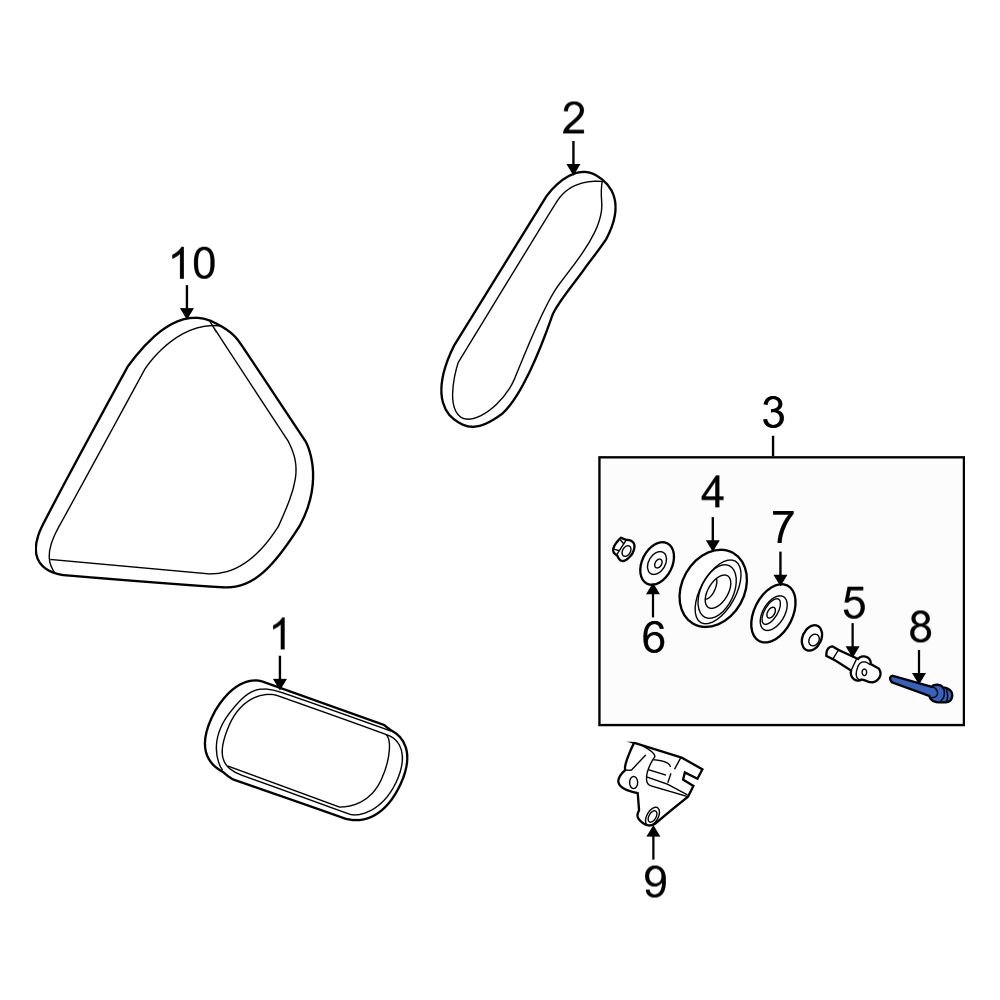 2
10
3
4
7
6
5
8
1
9