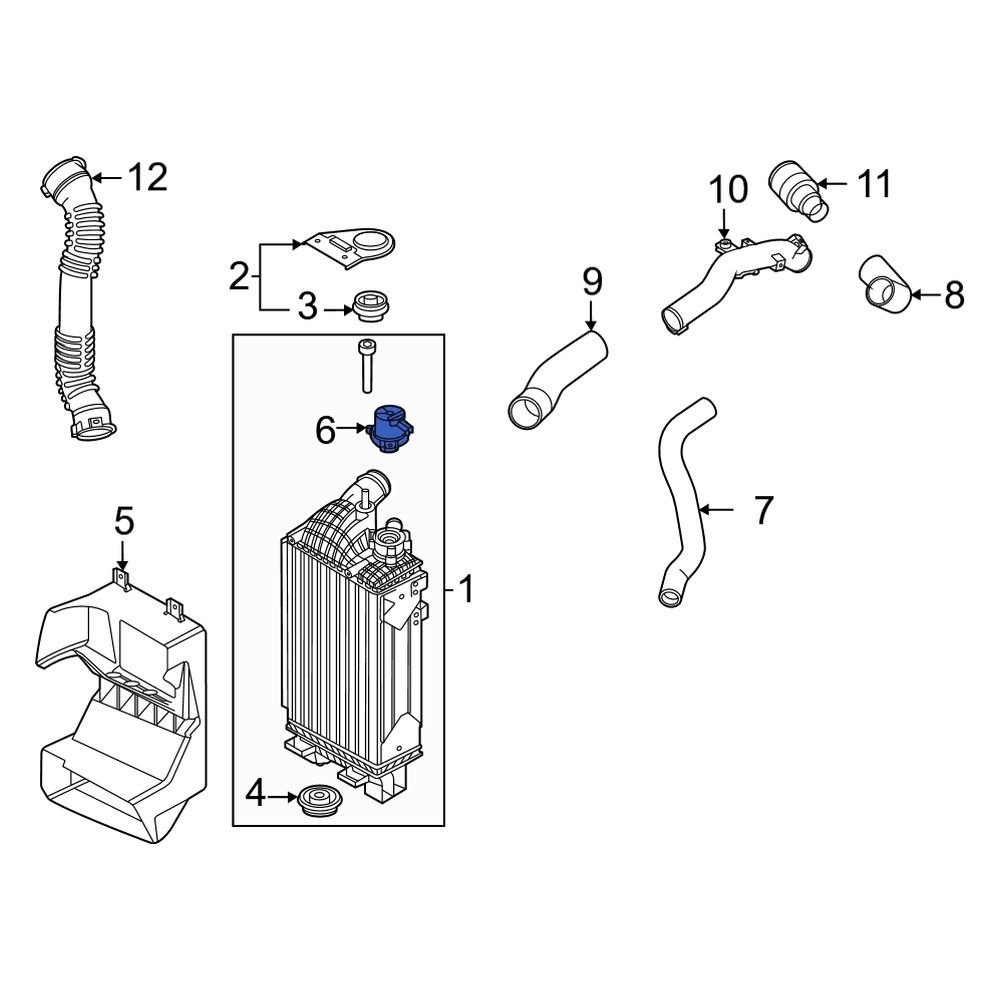 12
10
11
2
3
9
8
6
7
5
1
4