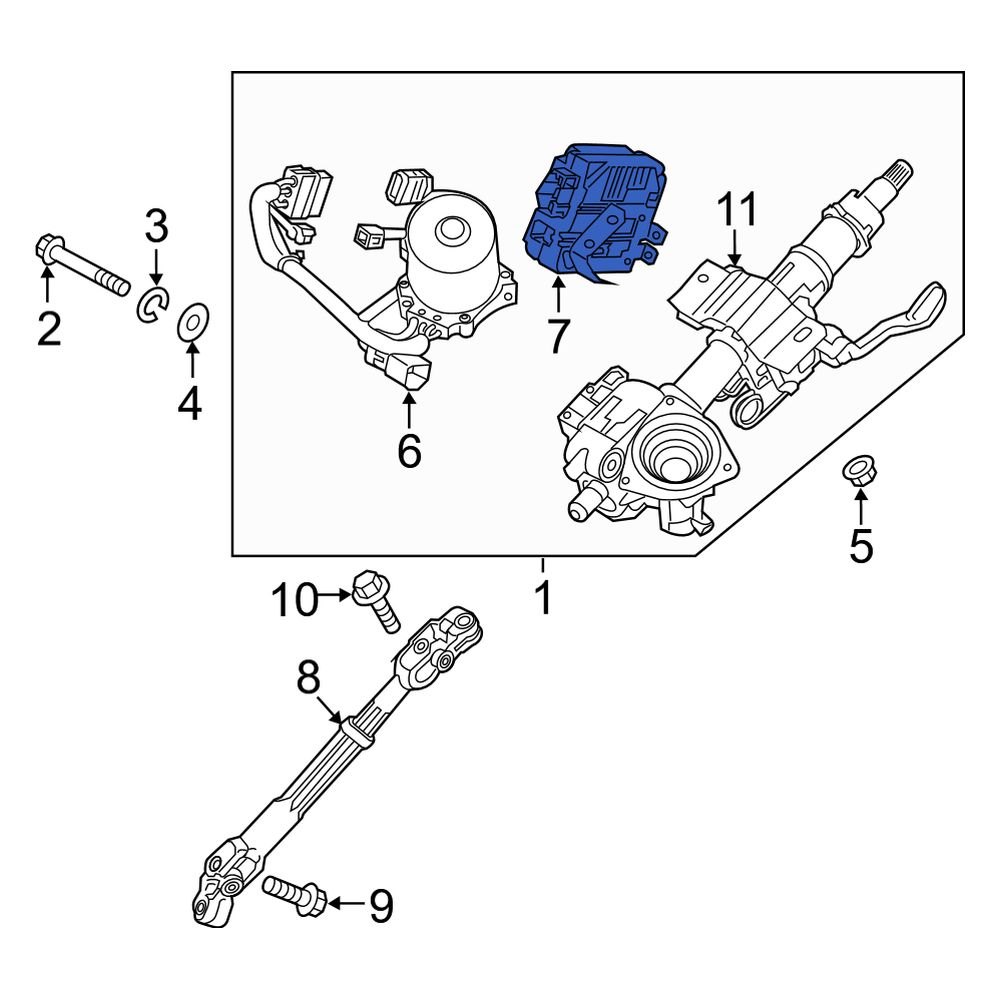 3
2
4
6
7
11
5
1
10
8
9