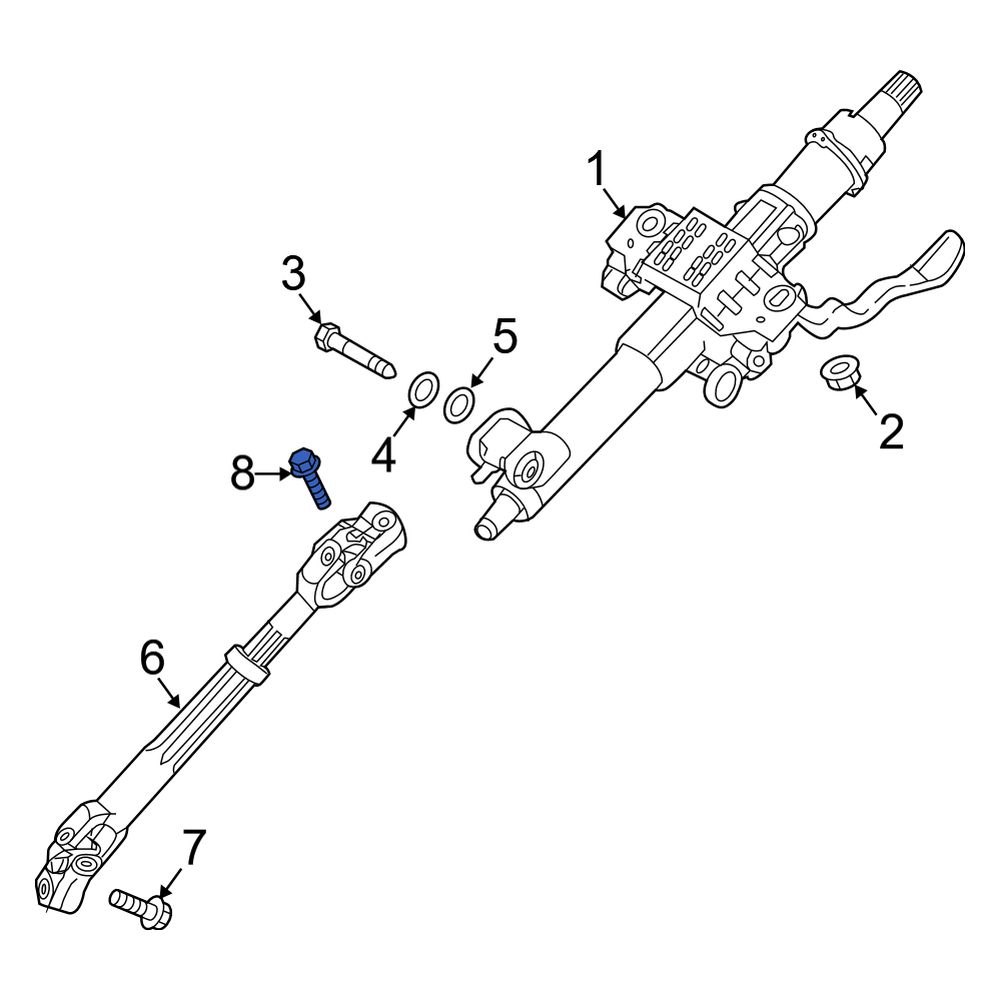 1
3
5
2
4
8
6
7