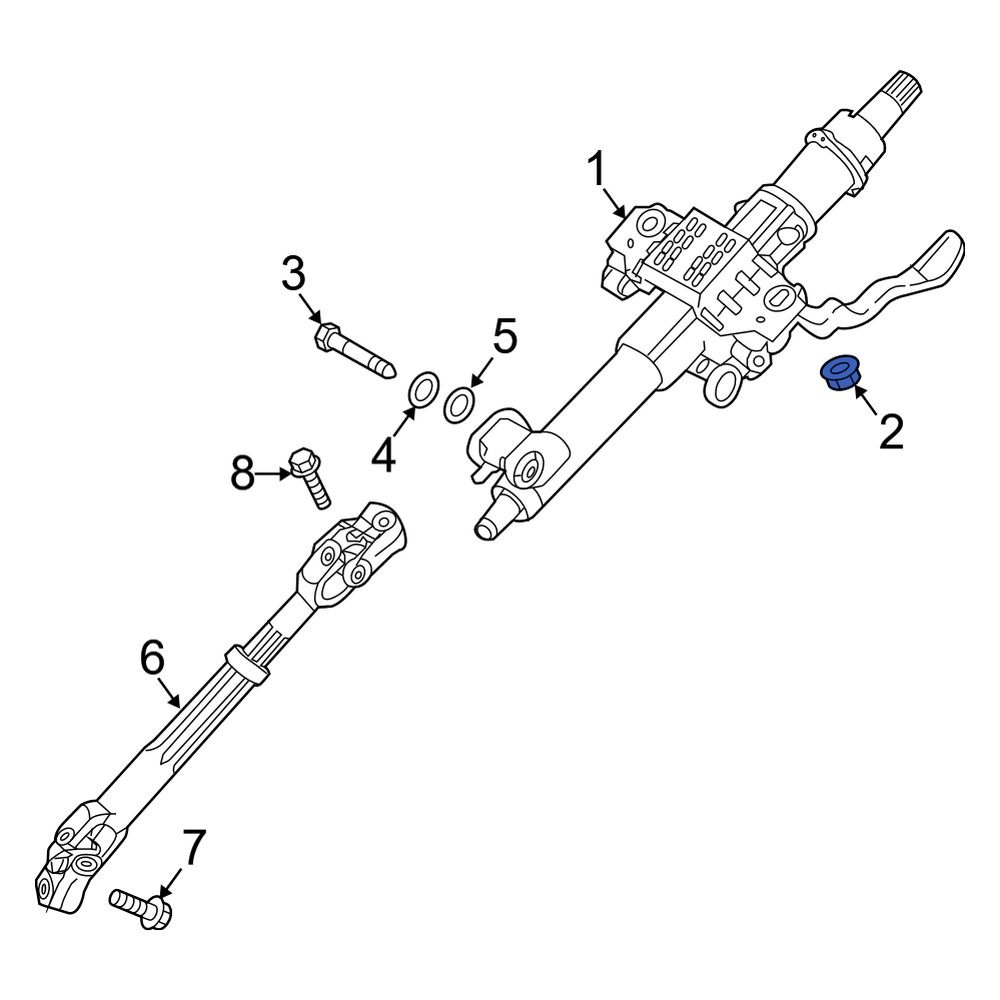 1
3
5
2
4
8
6
7