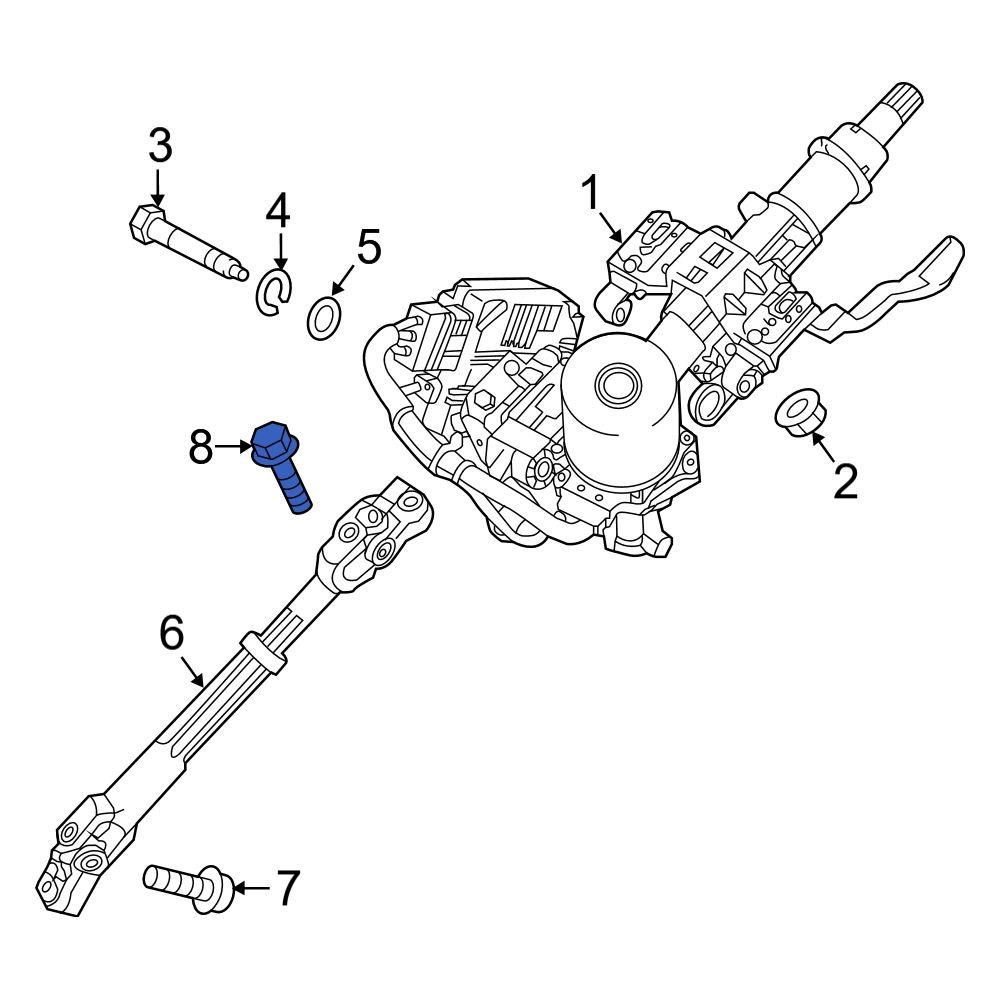 3
4
5
1
8
2
6
7