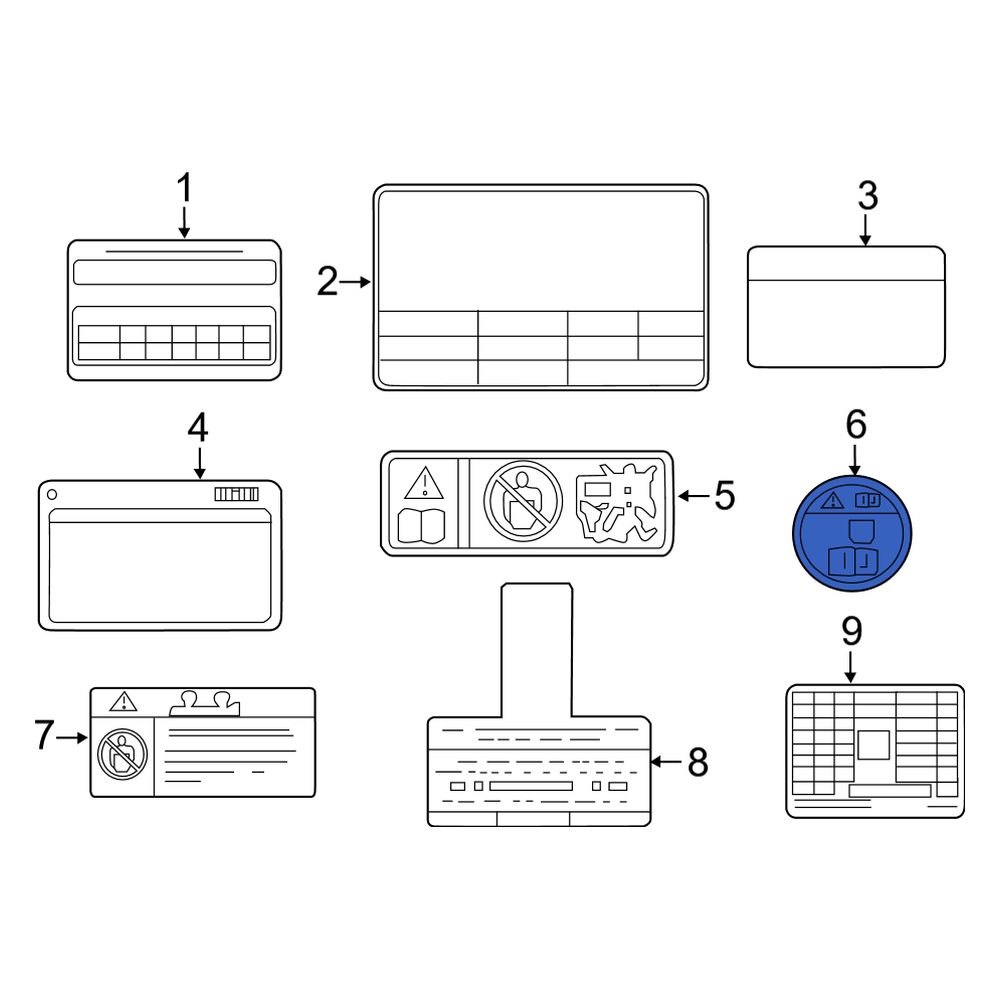 1
2
3
4
5
6
7
8
9