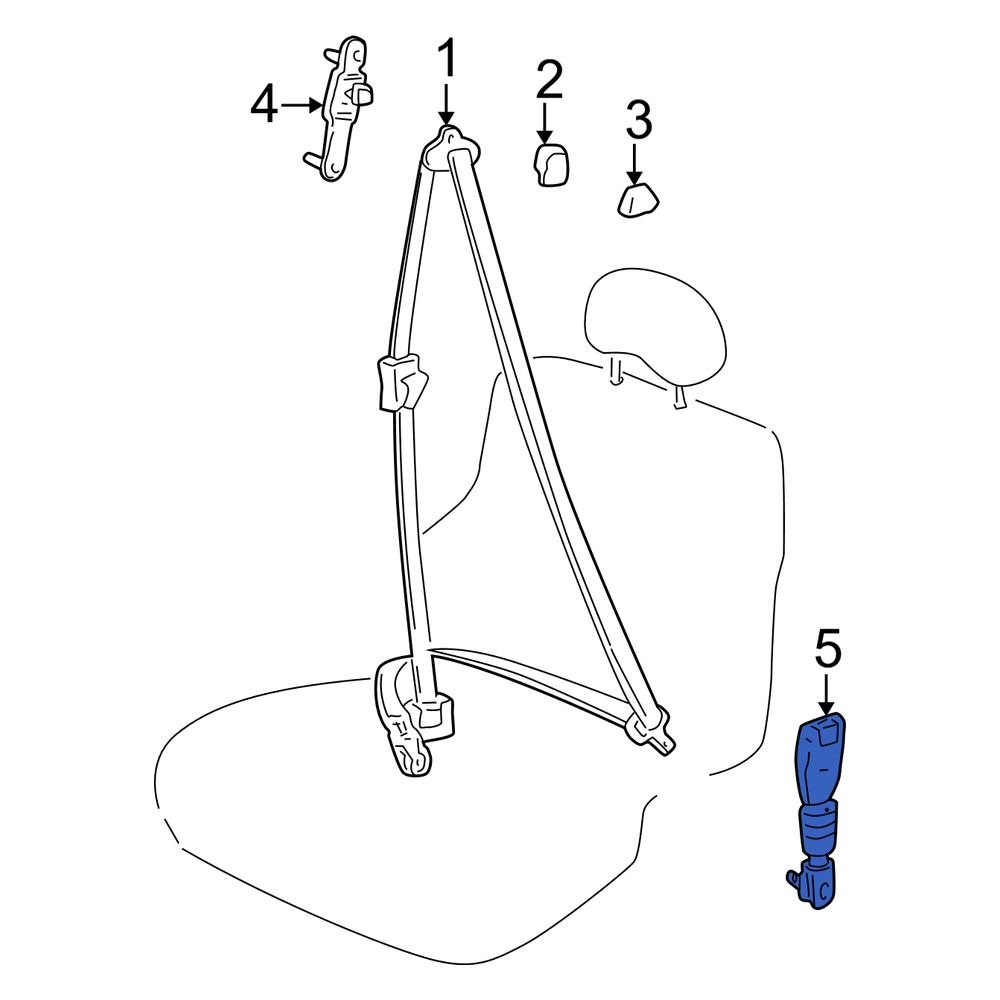 4
1
2
3
5