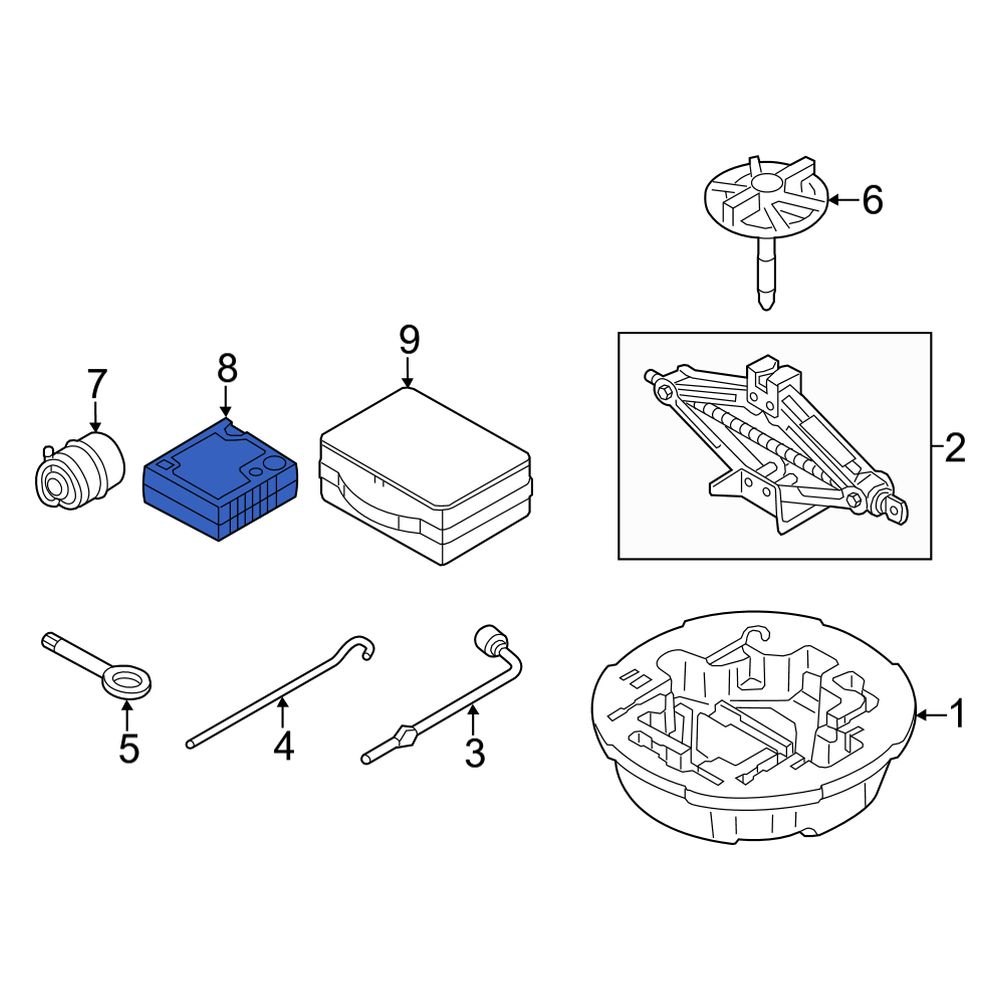 6
9
8
7
2
5
4
3
1