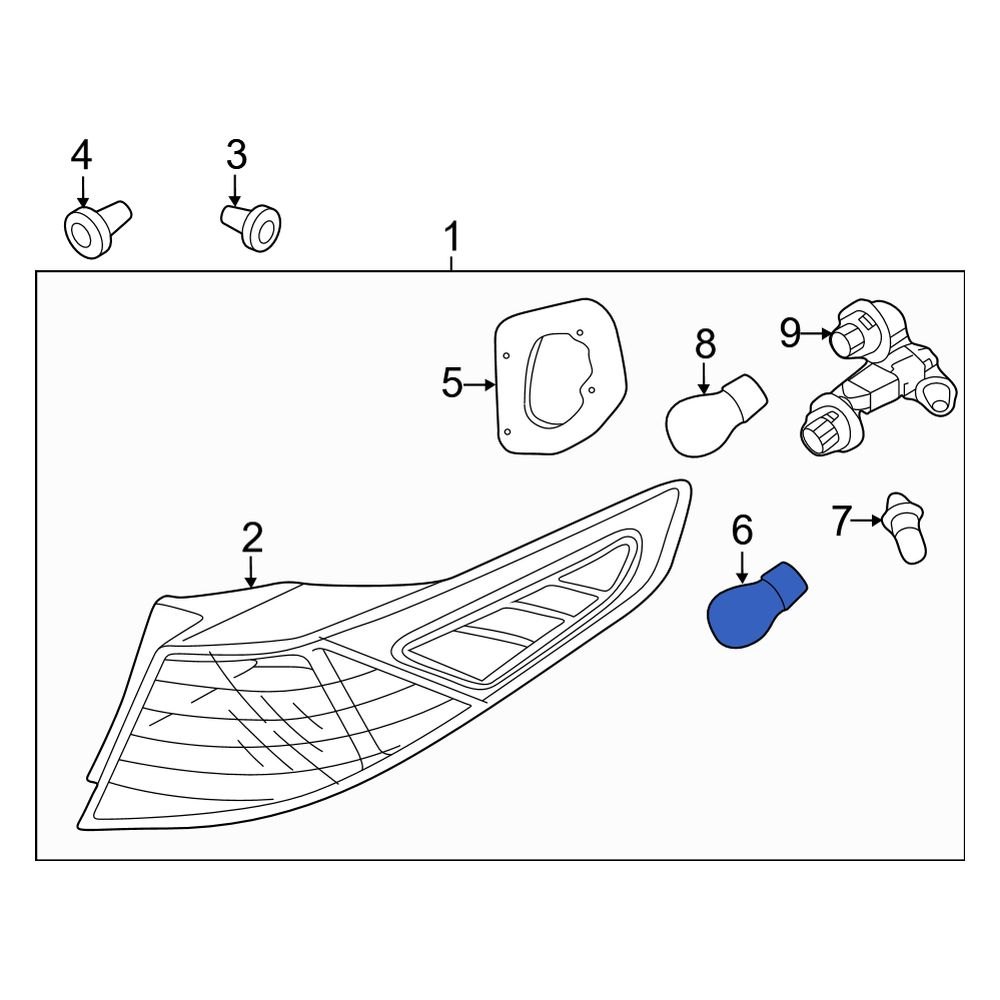 4
3
1
5
8
9
2
6
7