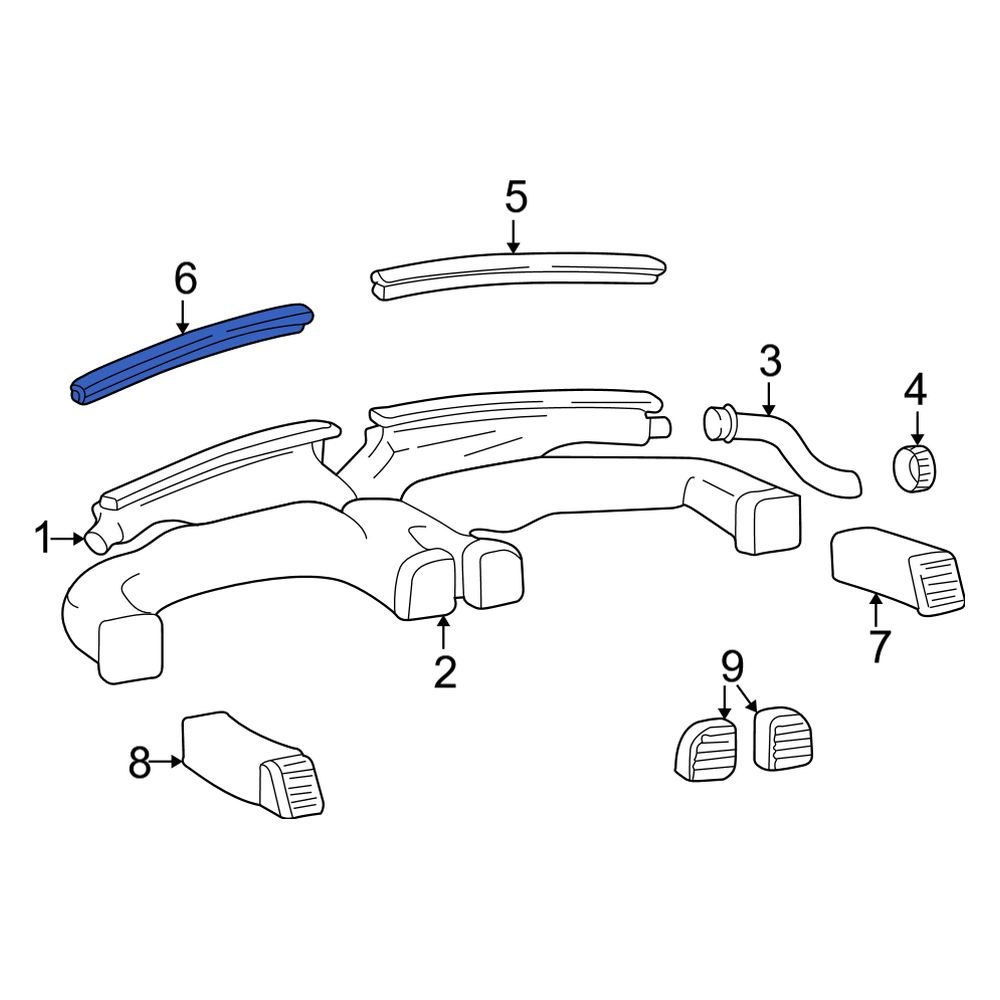 5
6
3
4
1
2
7
9
8