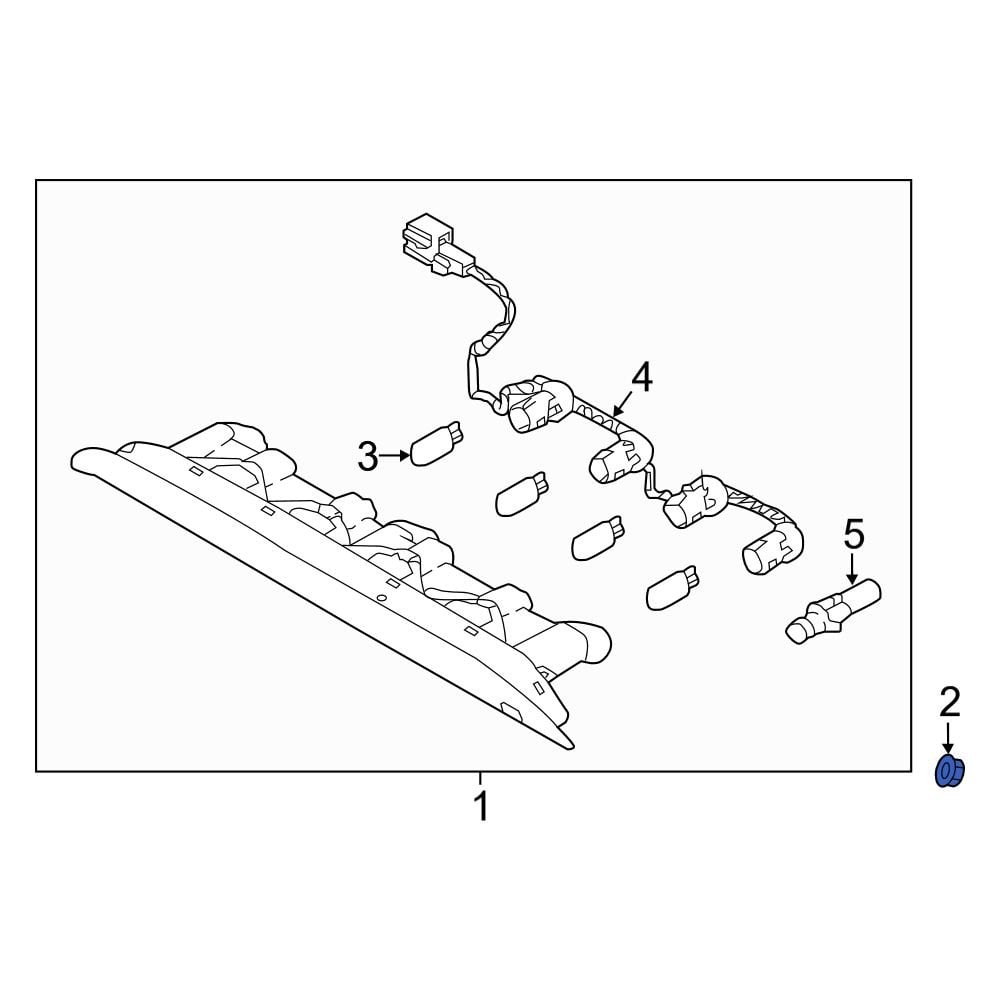 4
3
5
2
1