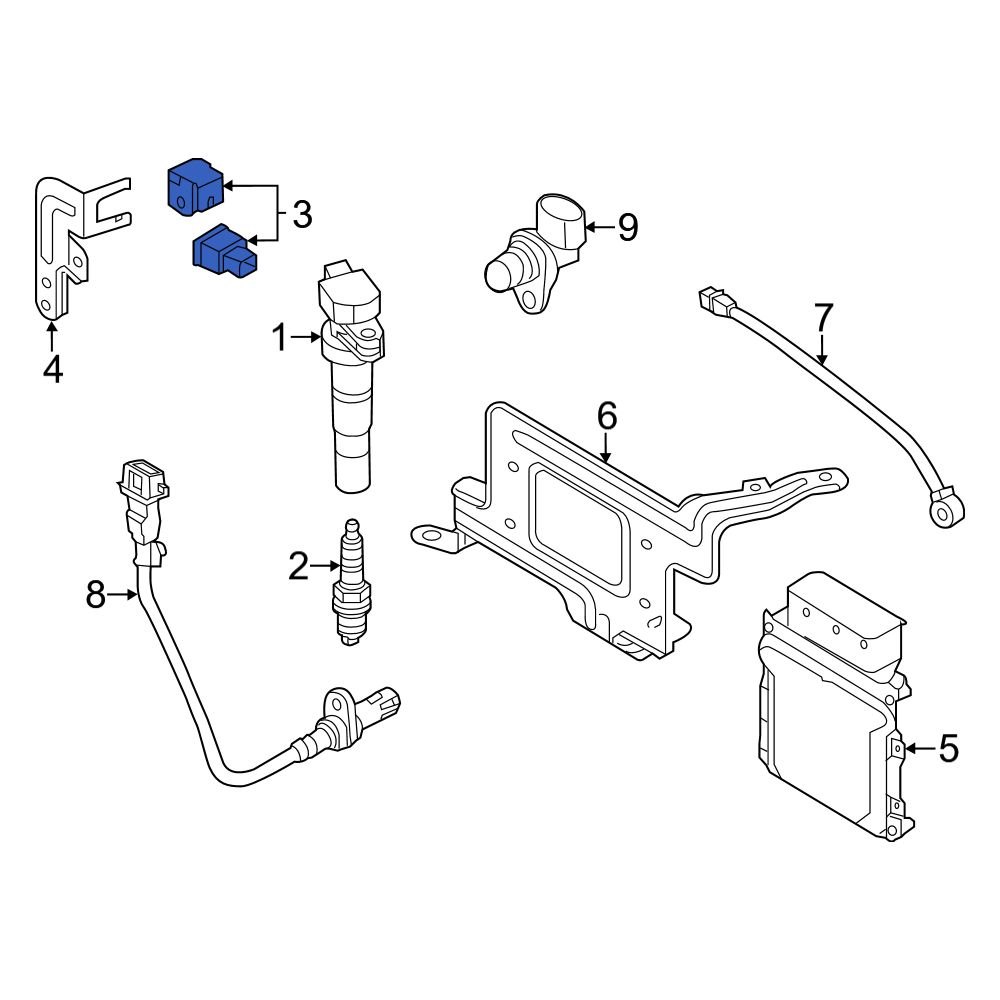 3
9
4
1
7
6
2
8
5