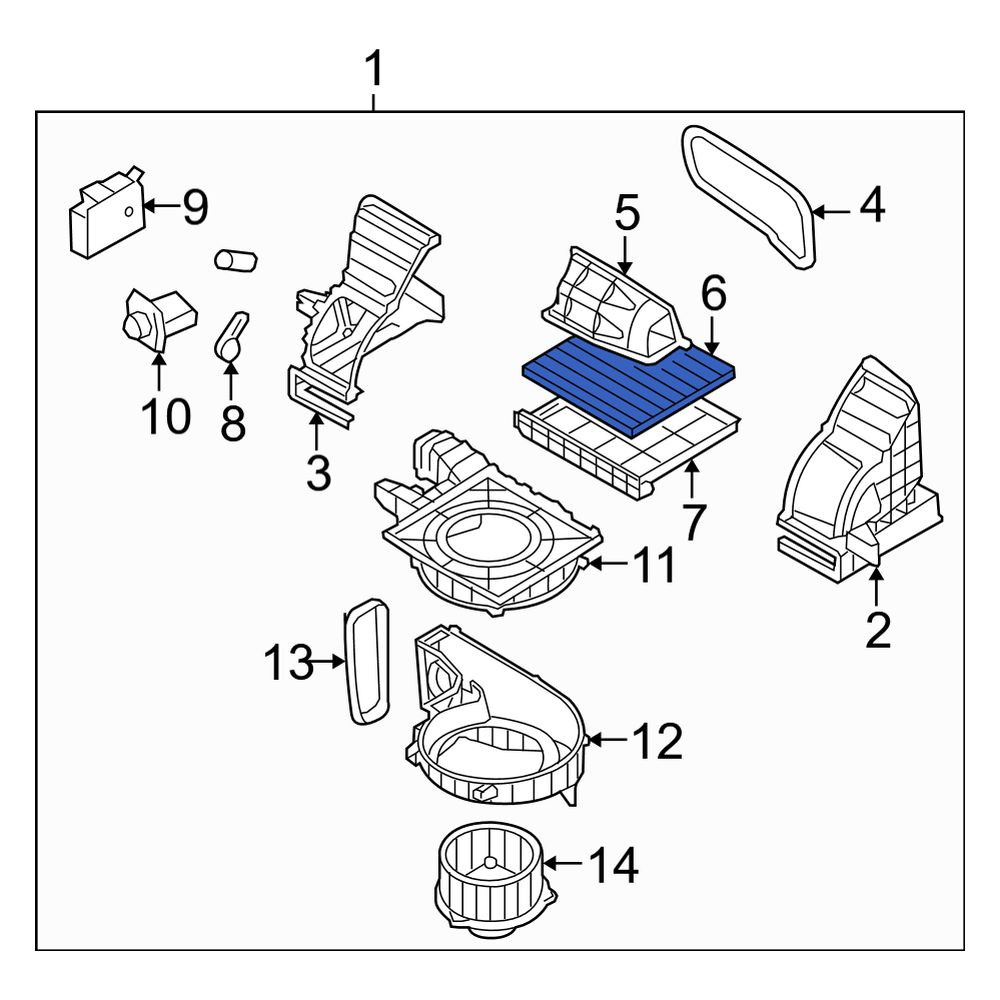 1
9
4
5
6
10
8
3
7
11
2
13
12
14