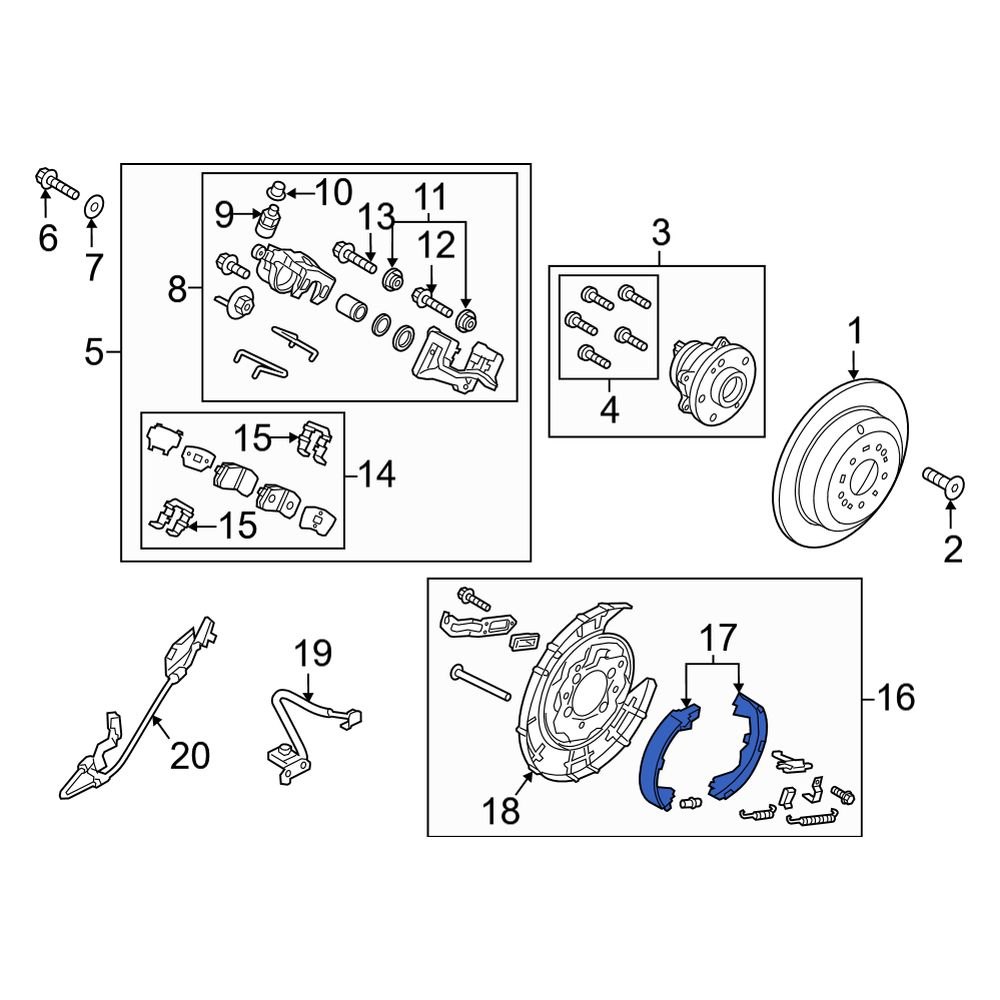 6
7
10
9
11
13
12
8
5
15
14
15
3
4
1
2
19
20
17
16
18