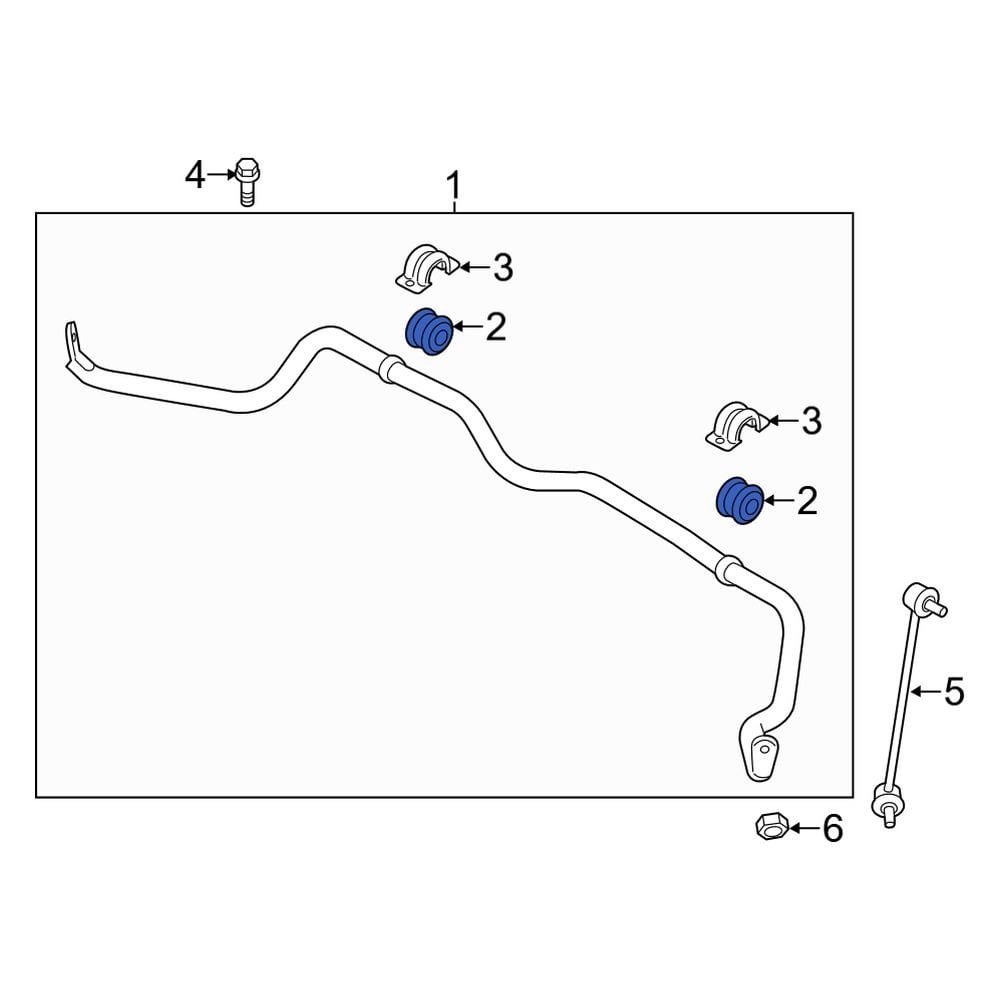 4
1
3
2
3
2
5
6