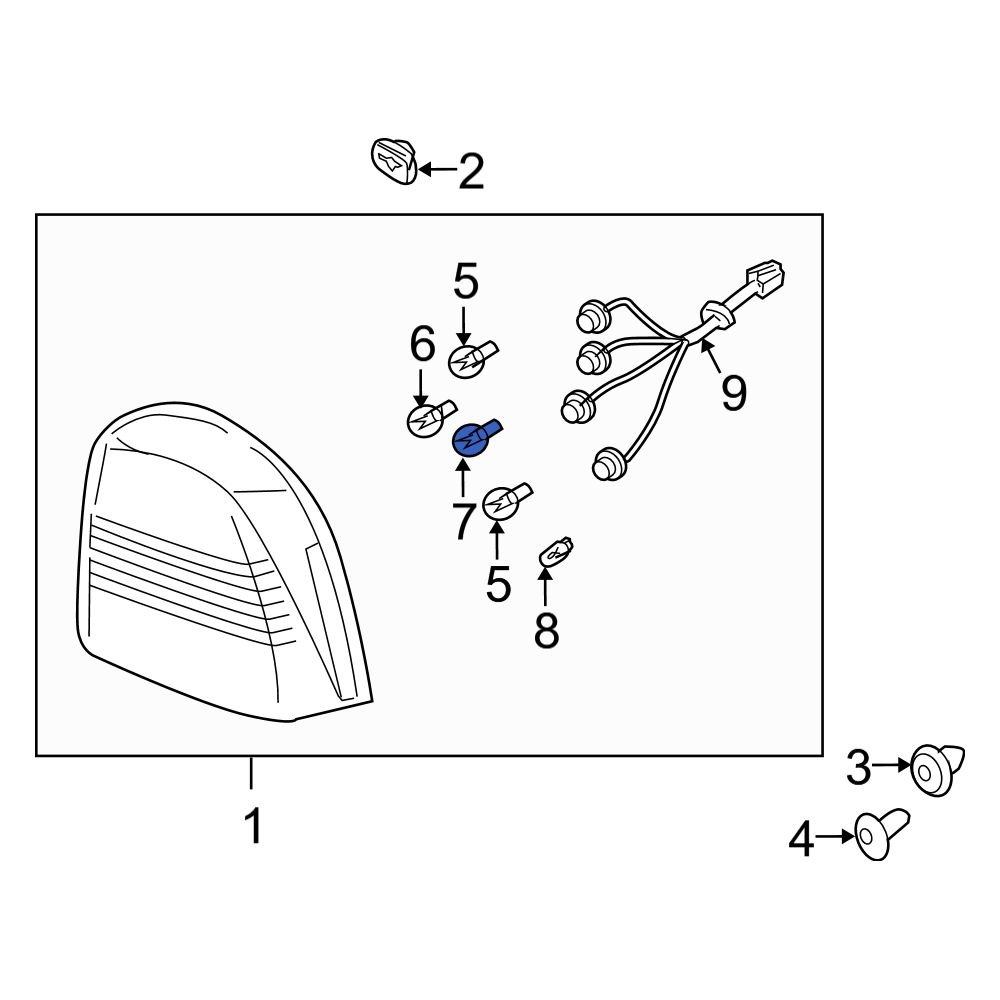 2
5
6
9
7
5
8
1
3
4