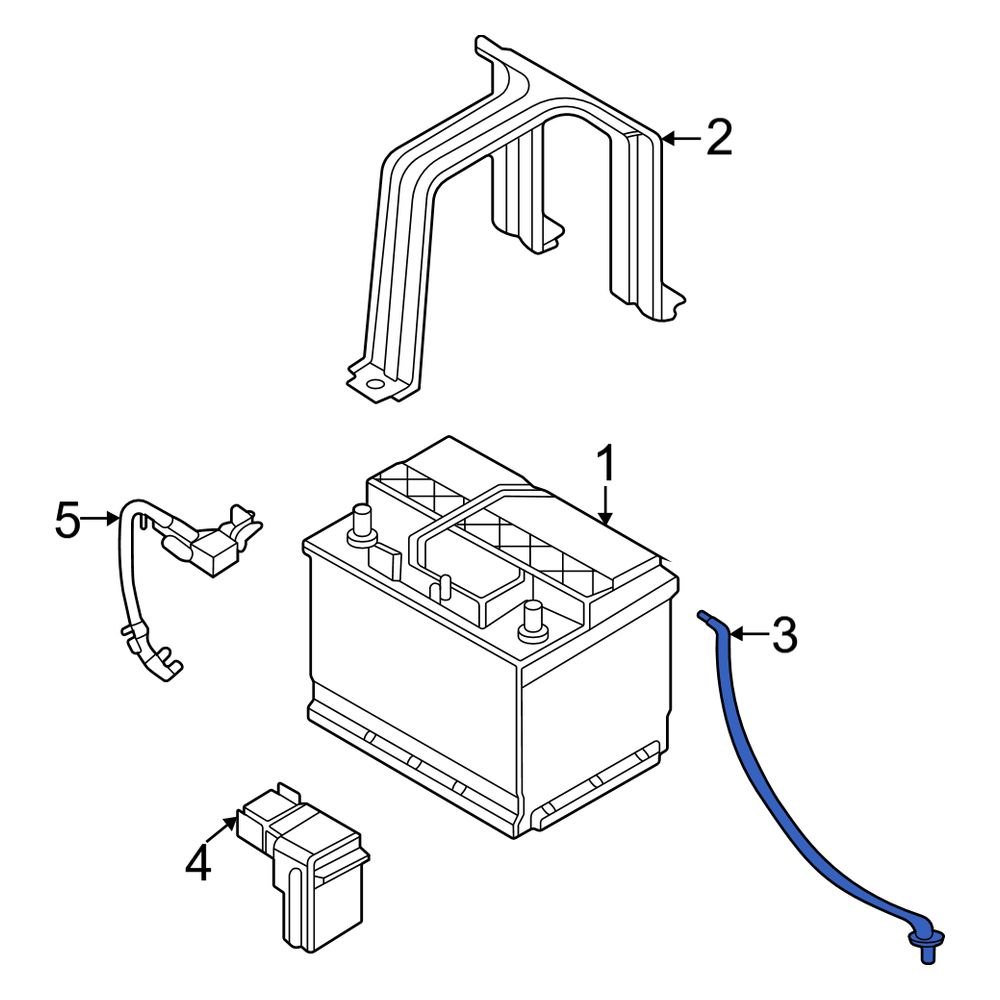 2
1
5
3
4