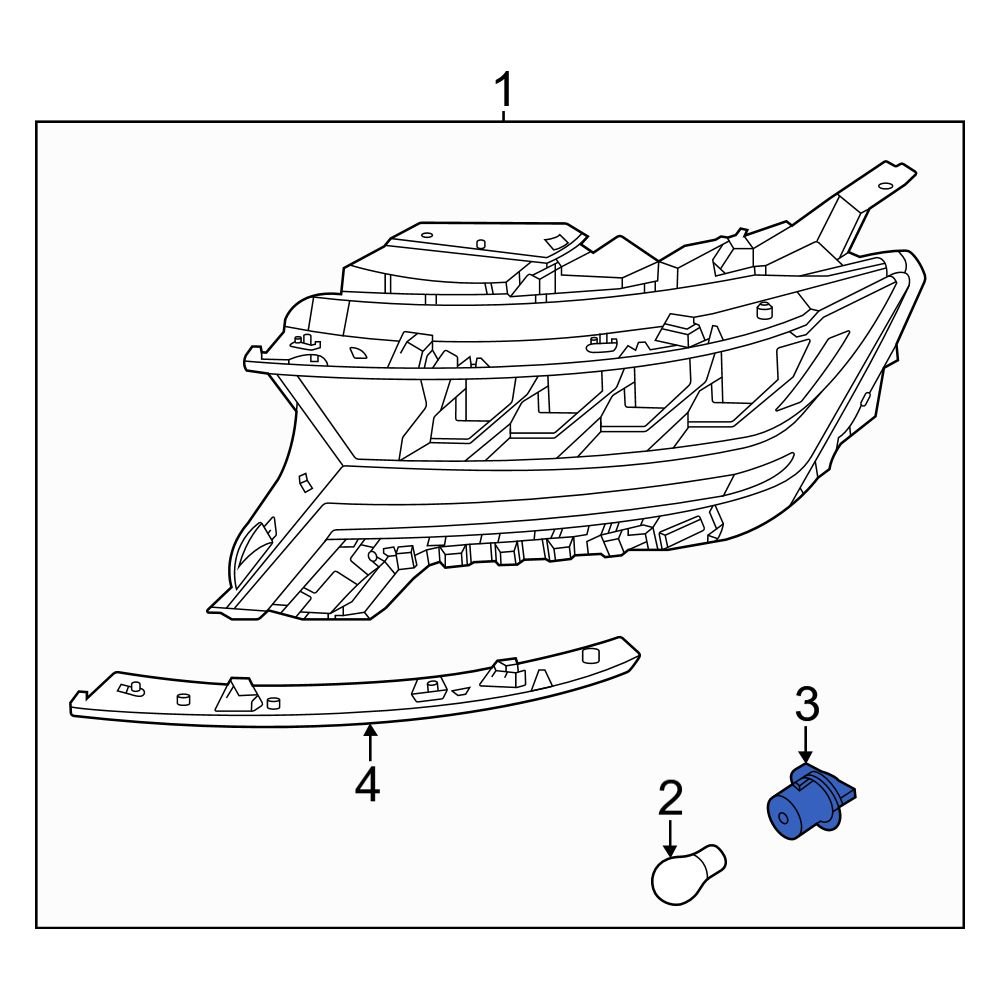 1
4
3
2