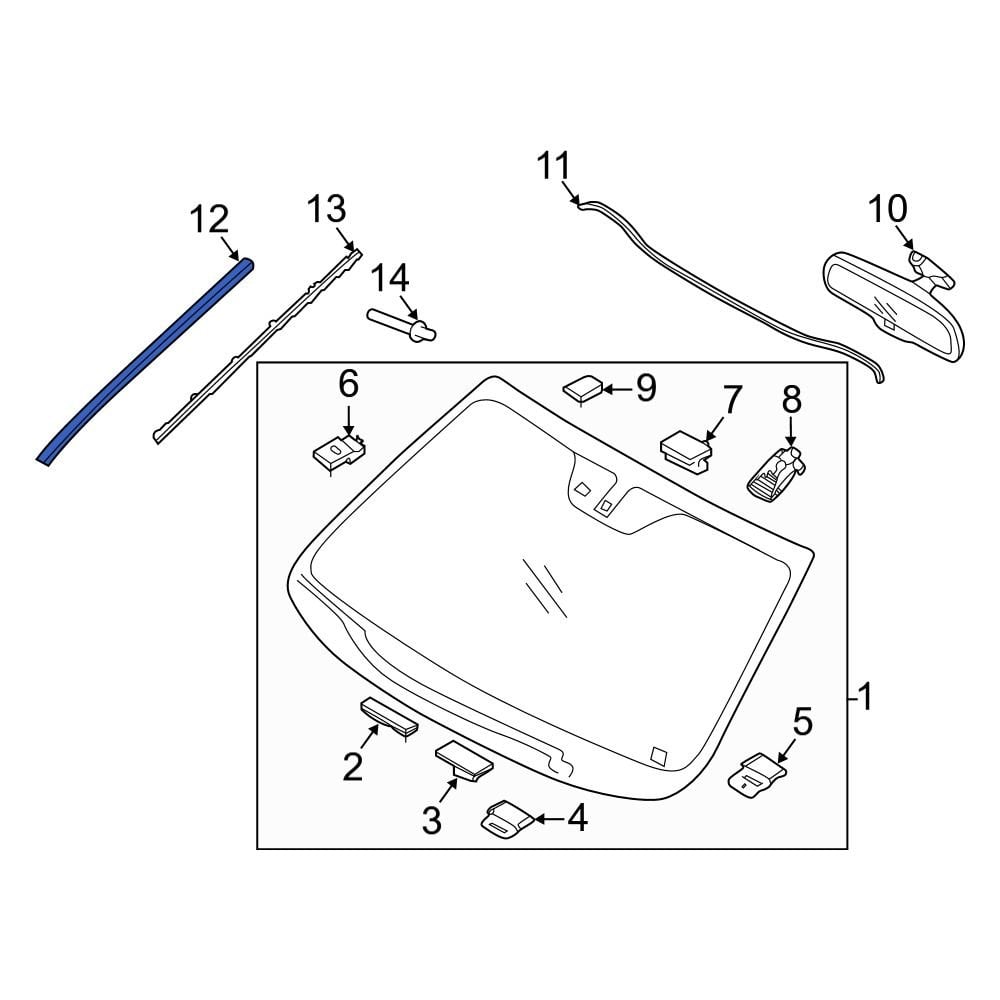 12
13
14
11
10
6
9
7
8
1
5
2
3
4