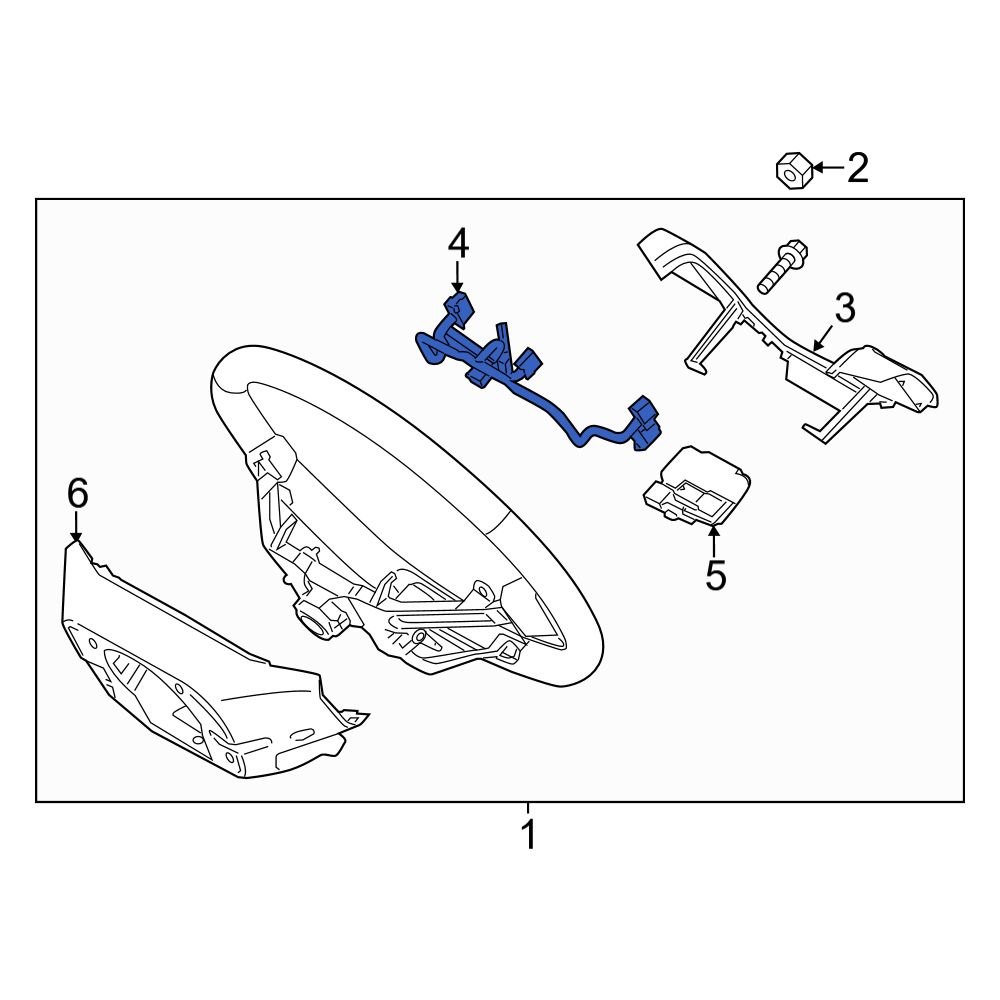 2
4
3
6
5
1