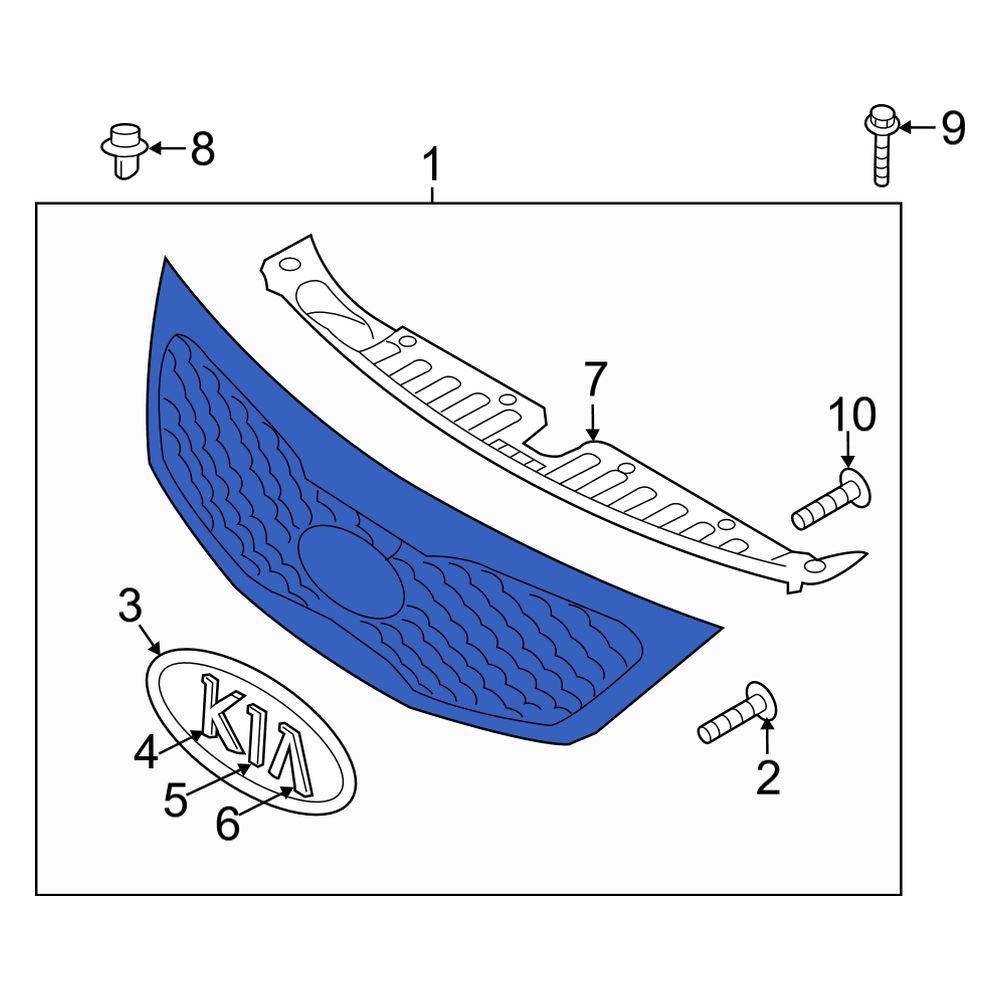 8
1
9
7
10
3
KIA
4
5
6
2