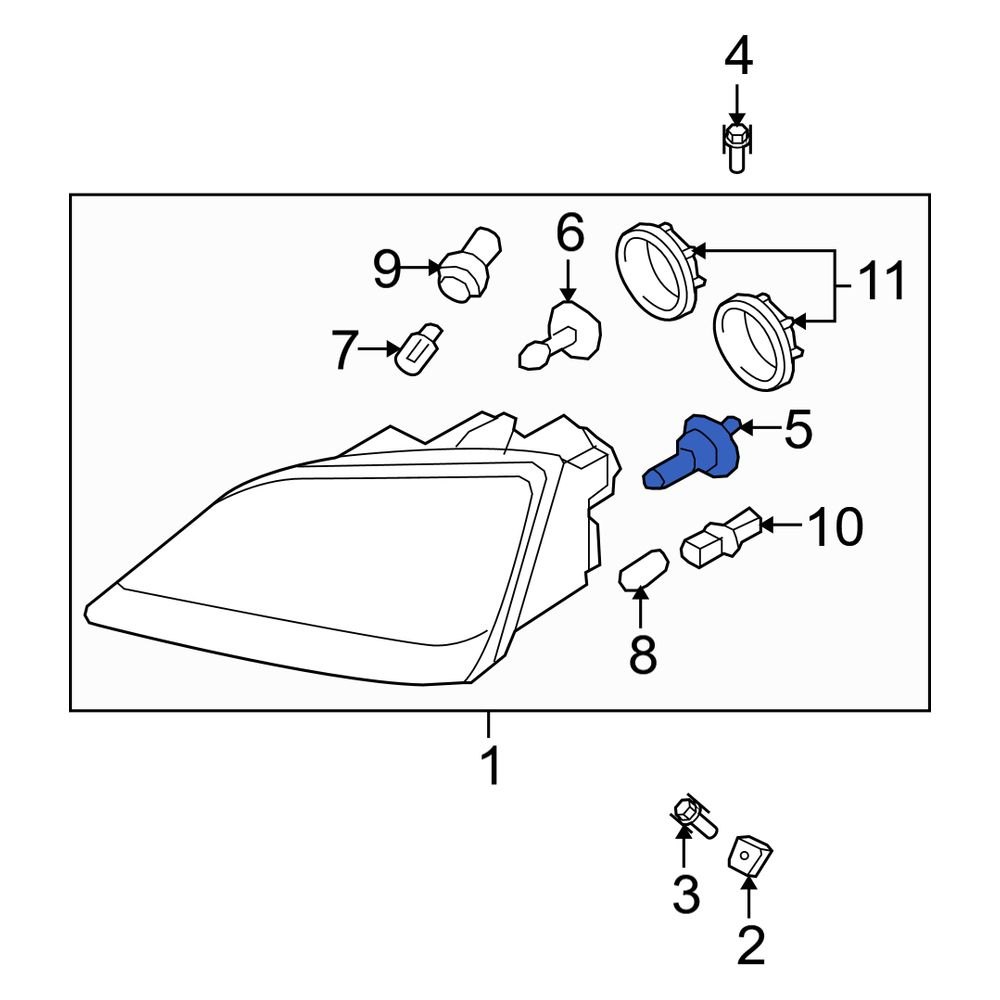 4
9
6
11
7
5
10
8
1
3
2