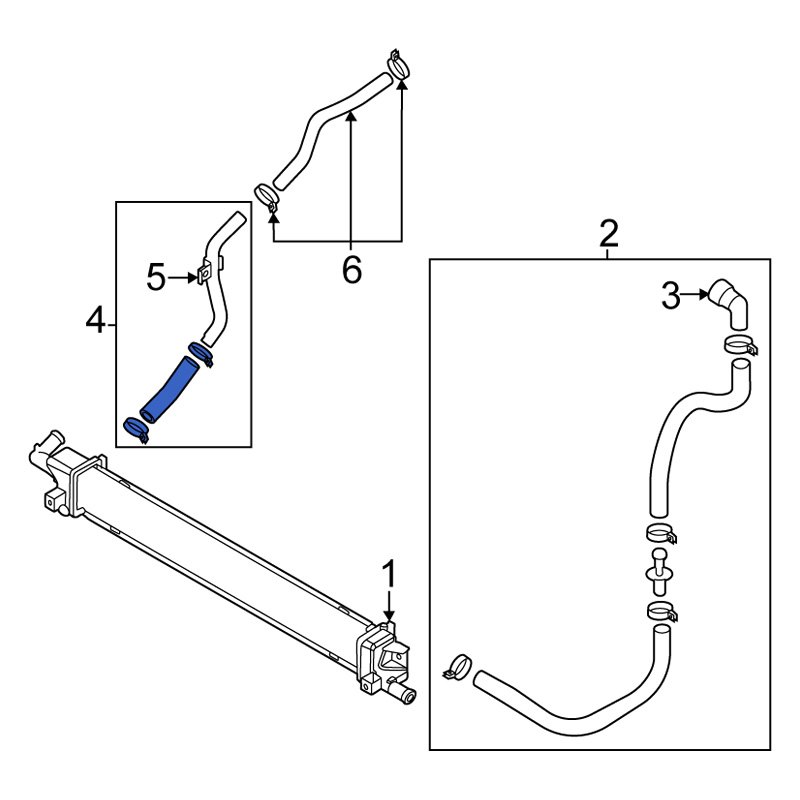 6
5
4
2
3
1