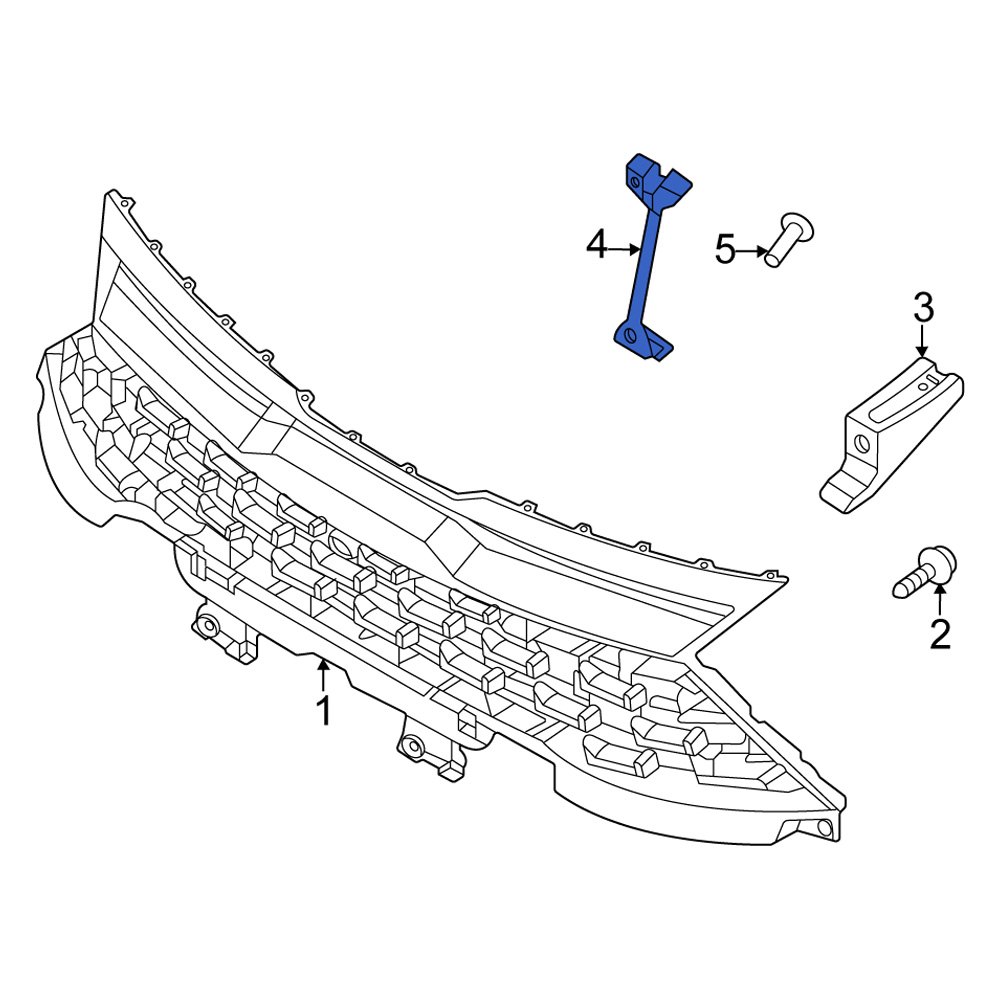 4
5
3
2
1