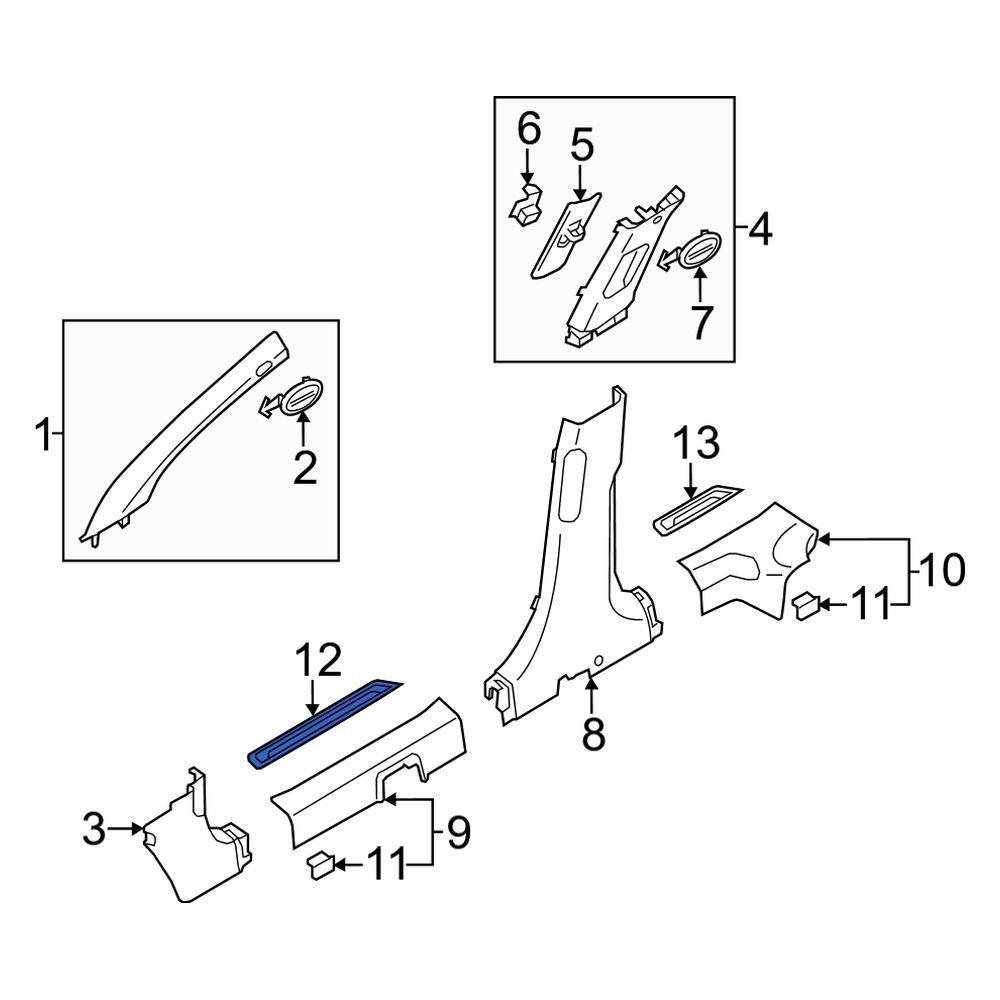 6
5
4
7
1
2
13
10
11
12
8
3
9
11