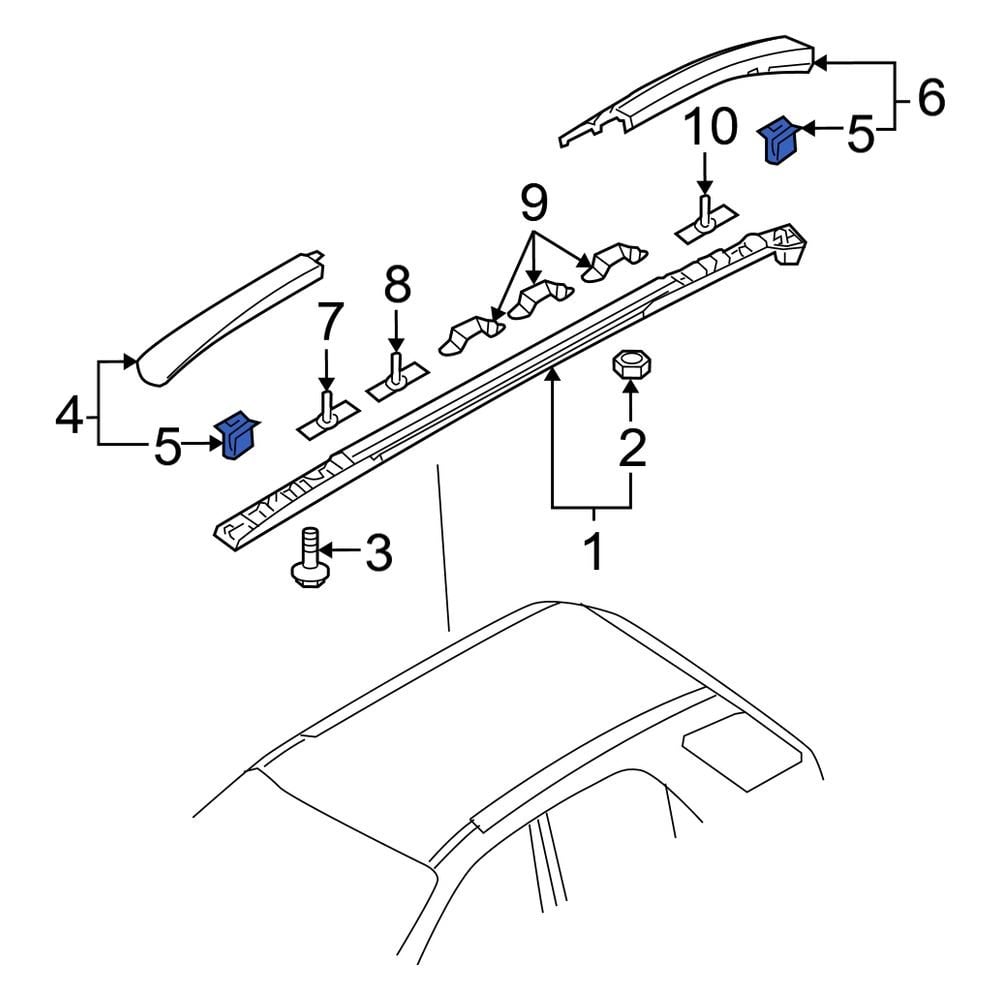 6
10
5
9
8
7
4
5
2
3
1