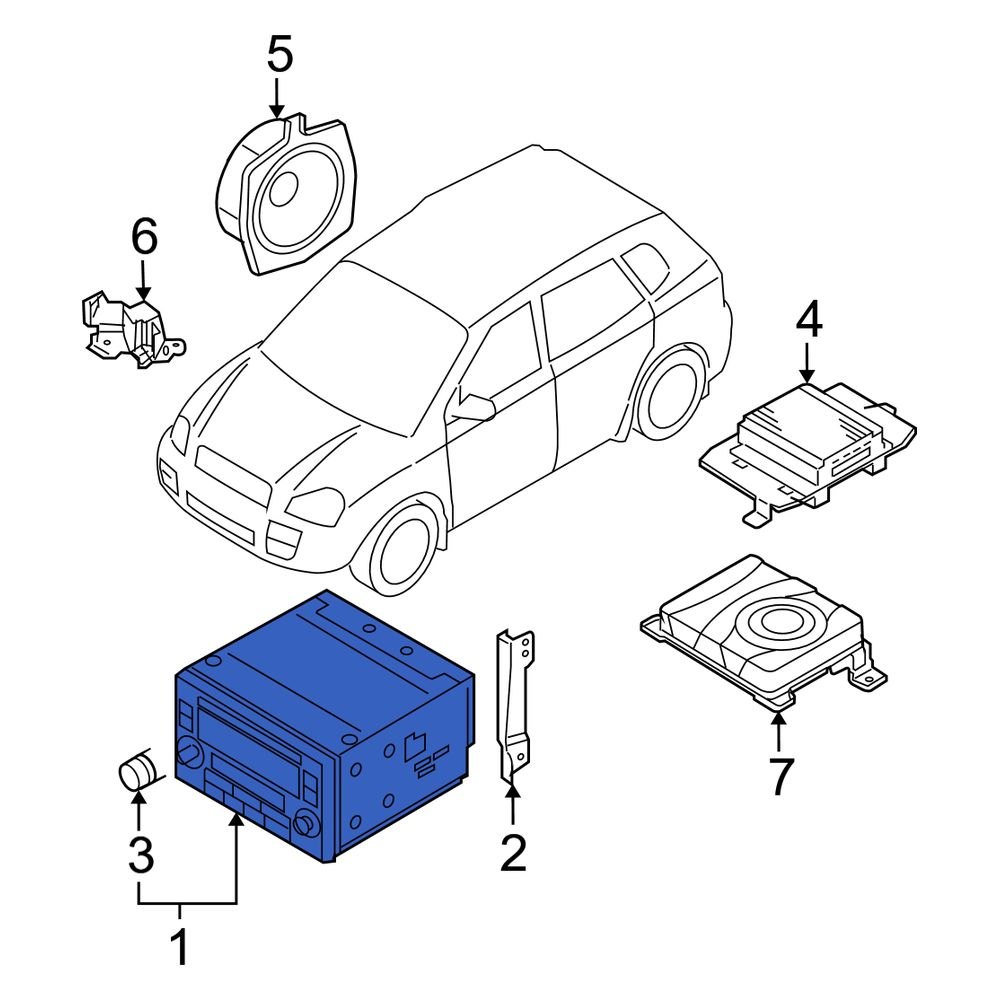 5
6
4
7
3
2
1