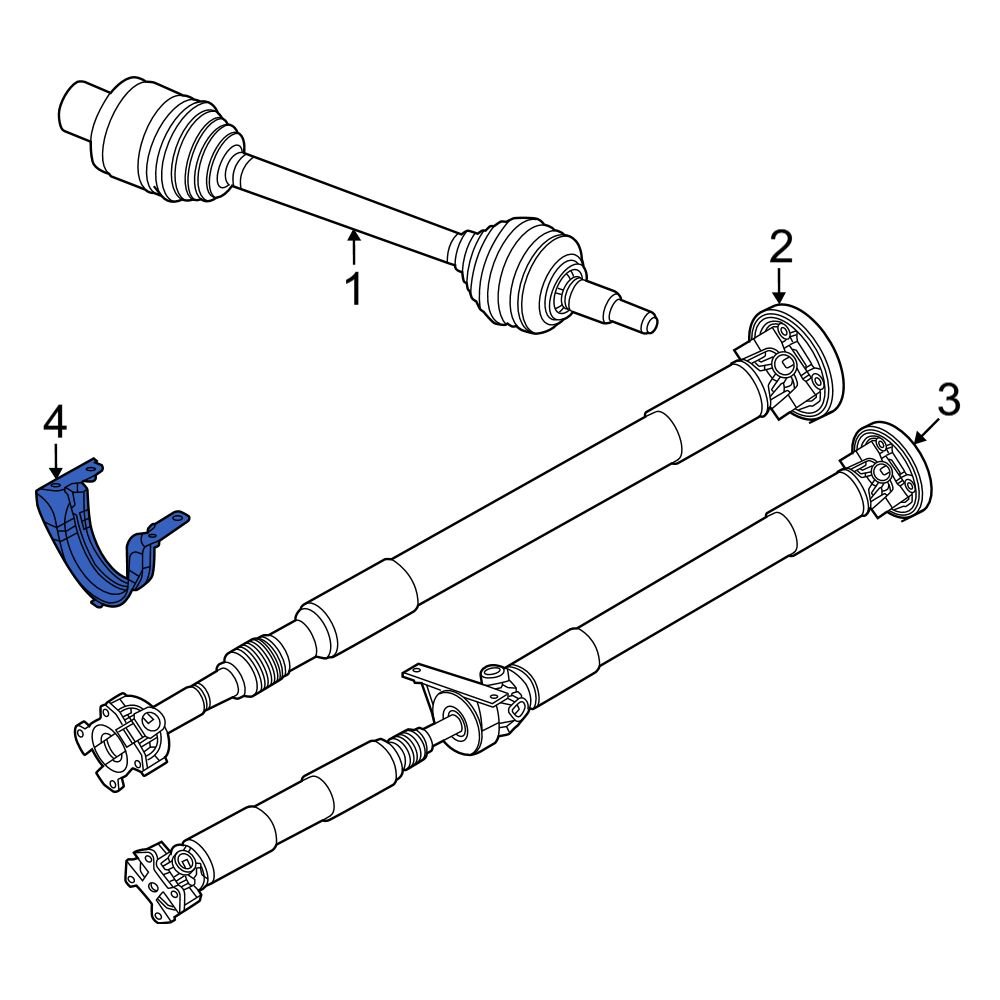 1
2
3
4