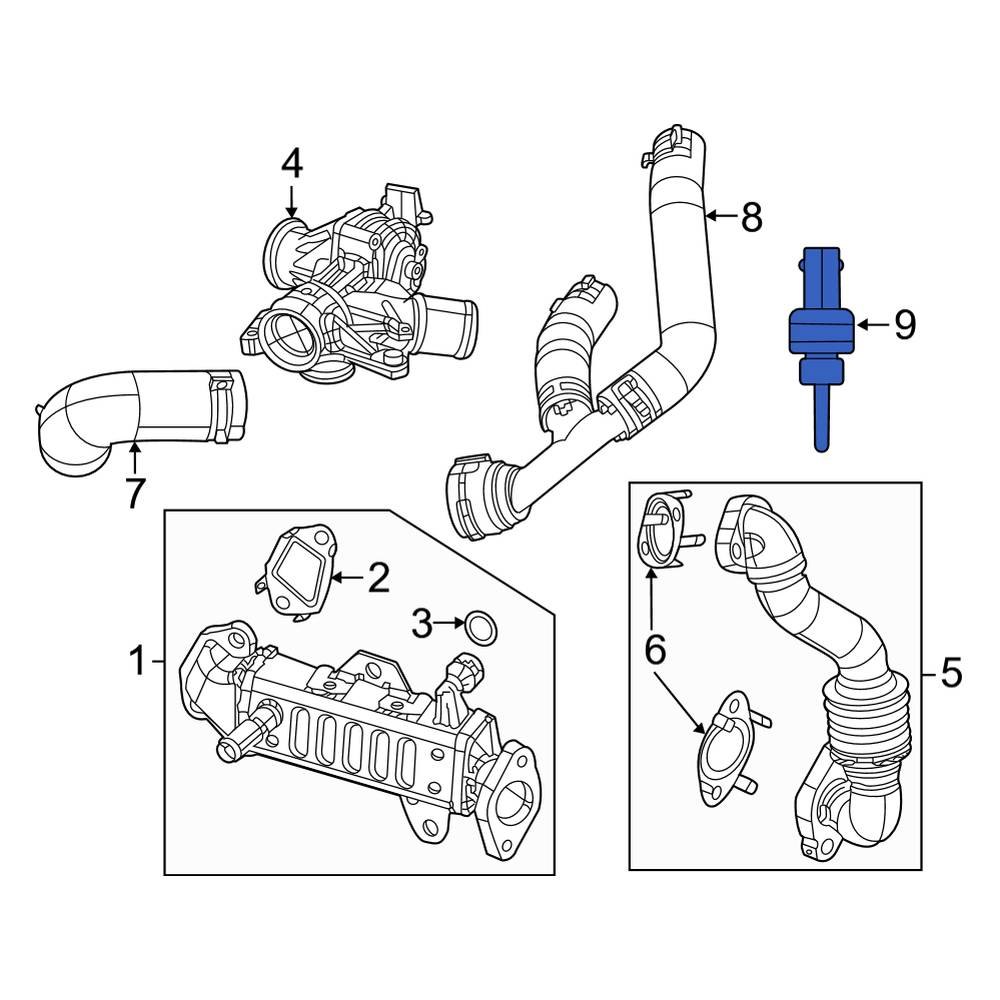 4
8
9
7
2
3
1
6
5