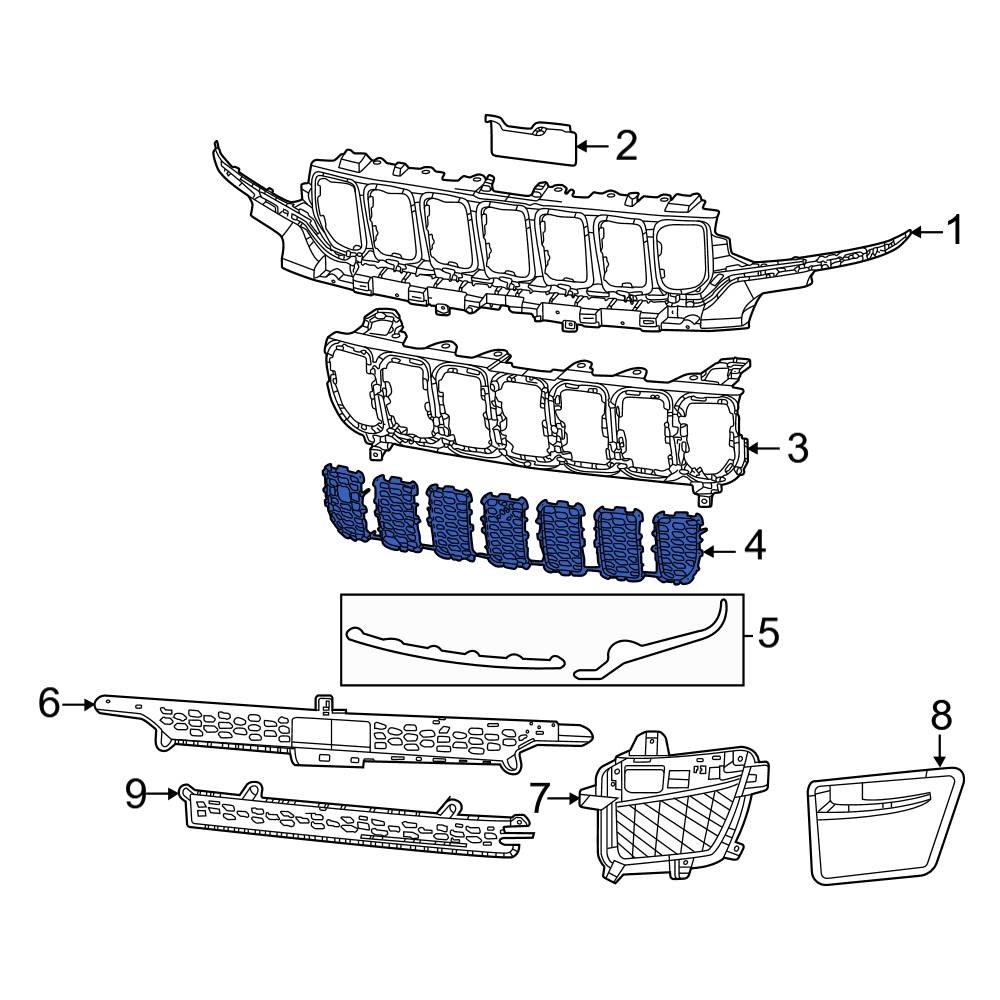 2
1
3
4
5
6
8
9
7