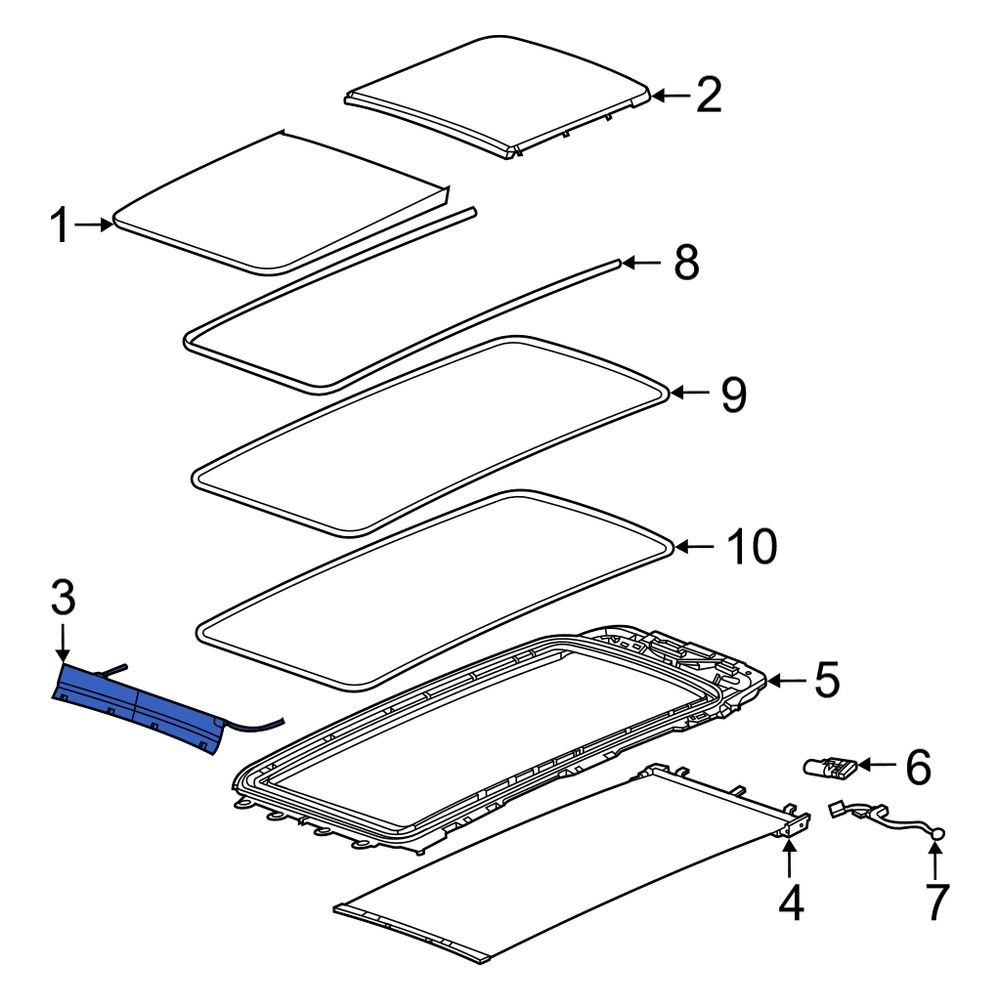 2
1
8
9
10
3
5
6
4
7