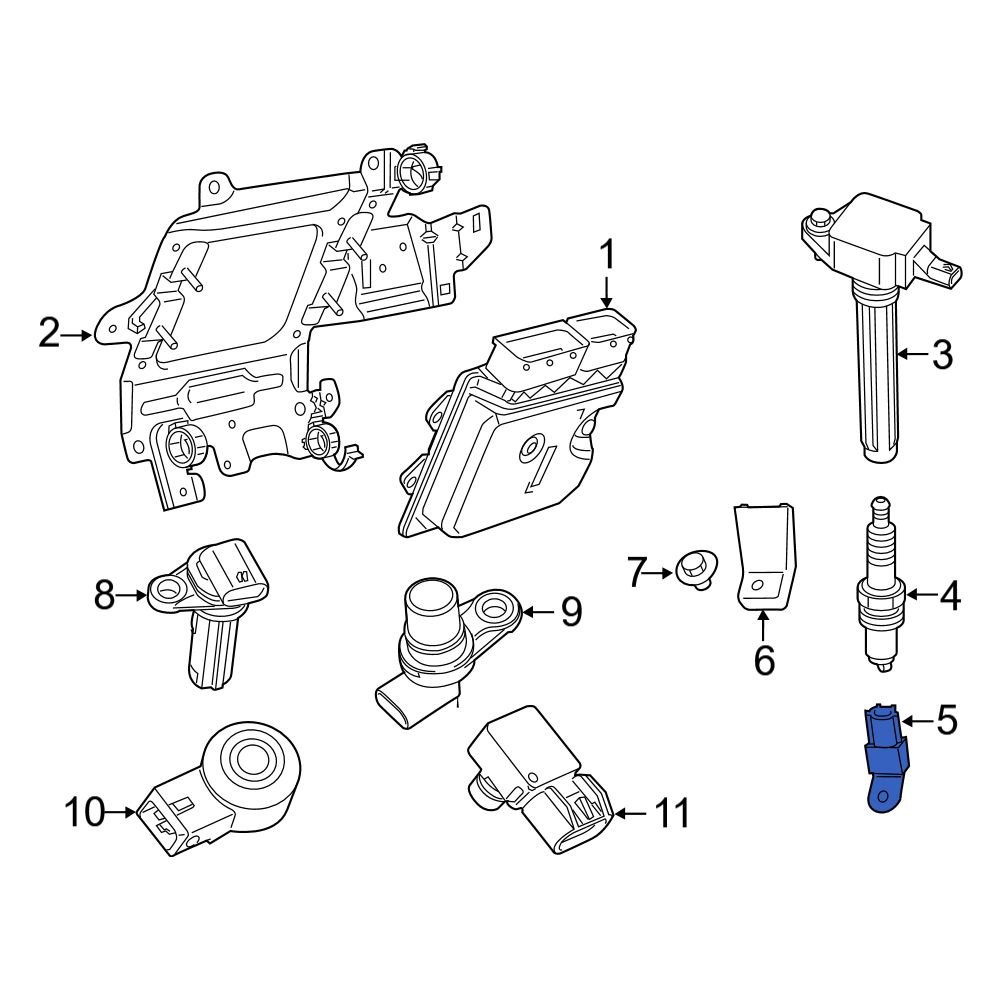 1
2
3
4
5
6
7
8
9
10
11