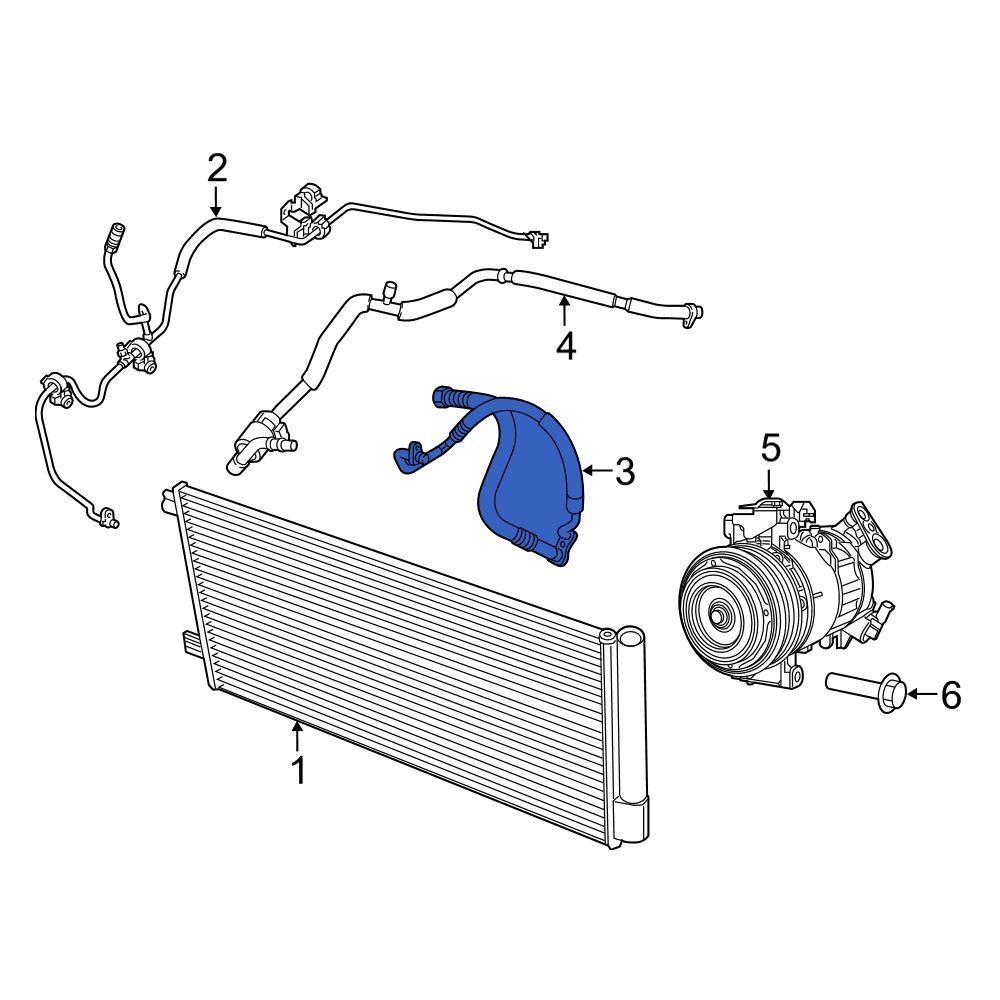 2
4
3
5
6
1