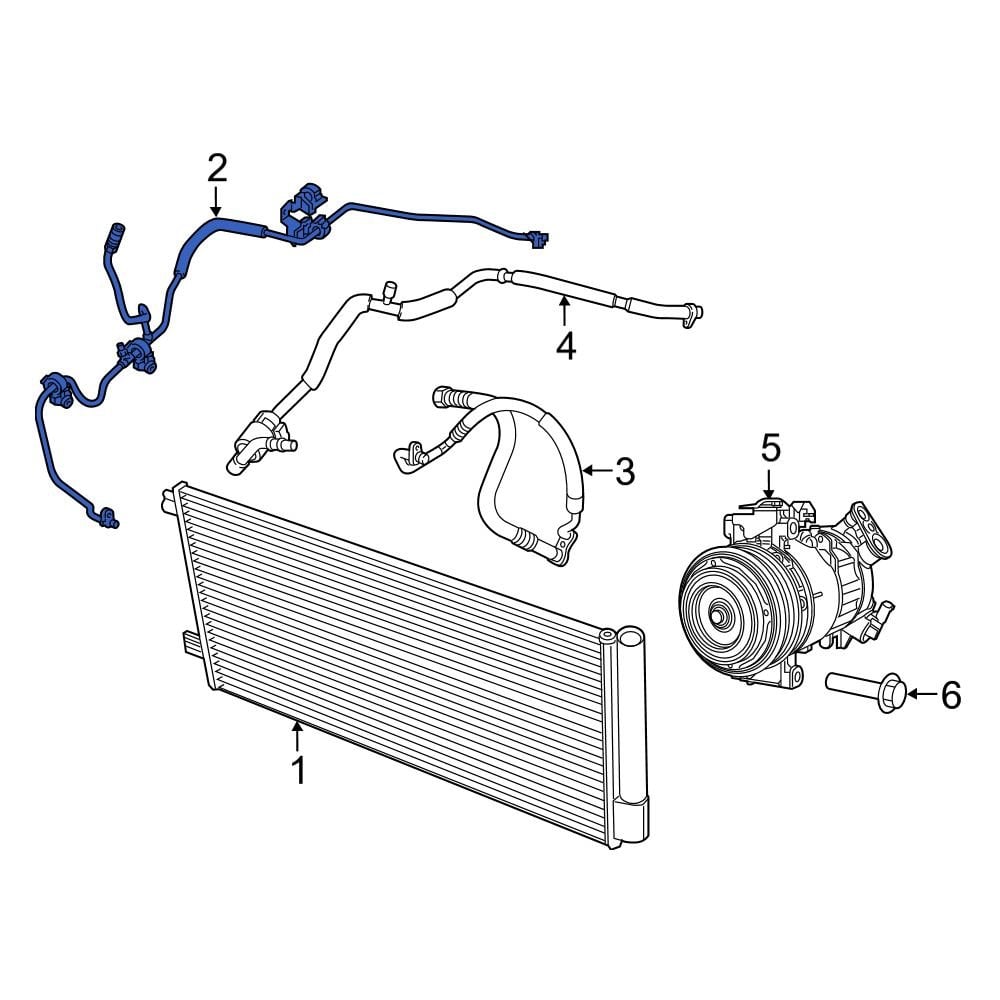 2
4
3
5
6
1