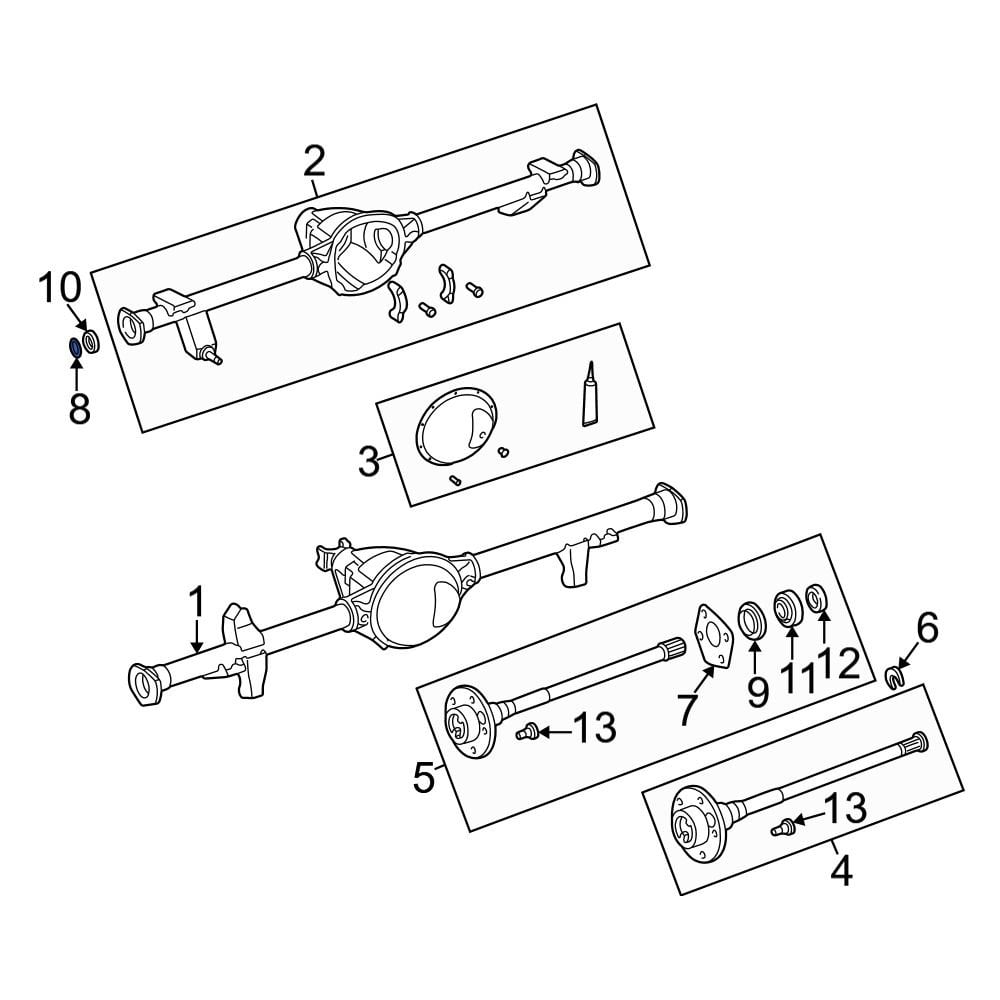 2
10
8
3
1
6
9
11
12
7
13
5
13
4