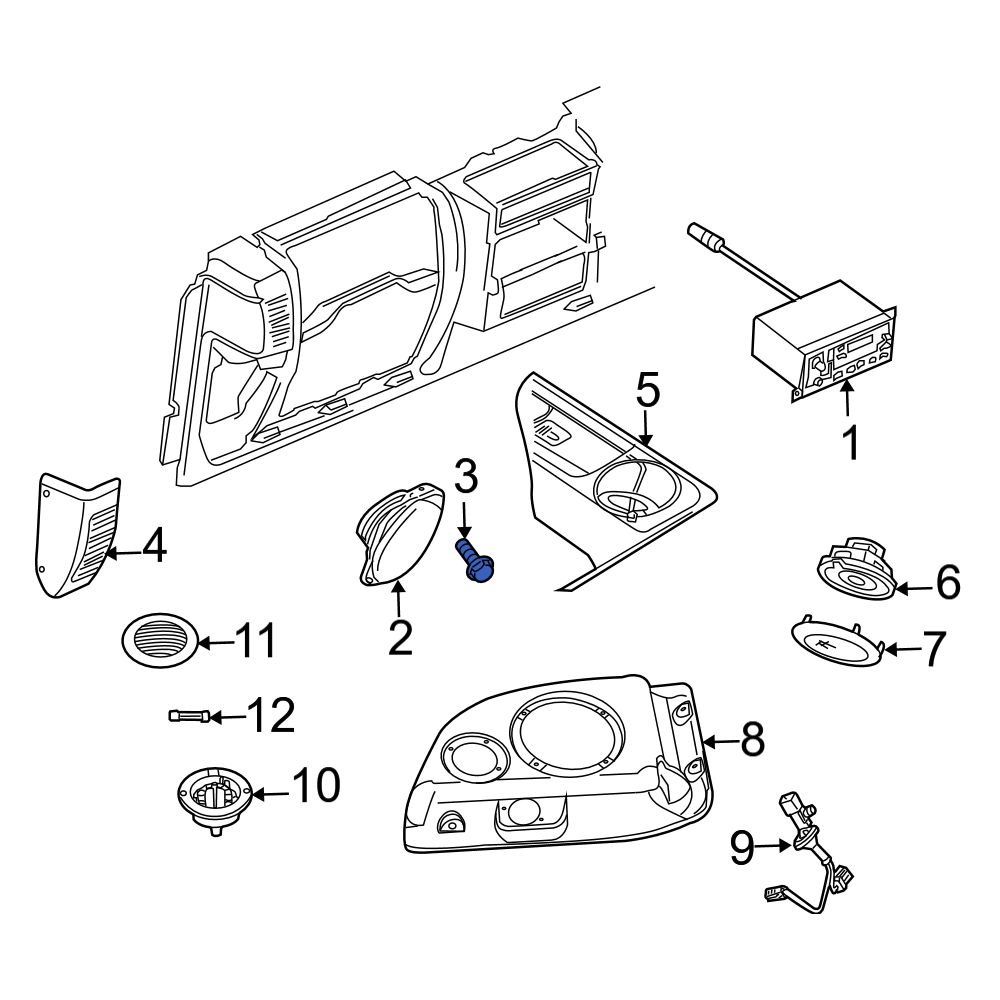 5
1
3
4
2
6
11
7
12
8
10
9