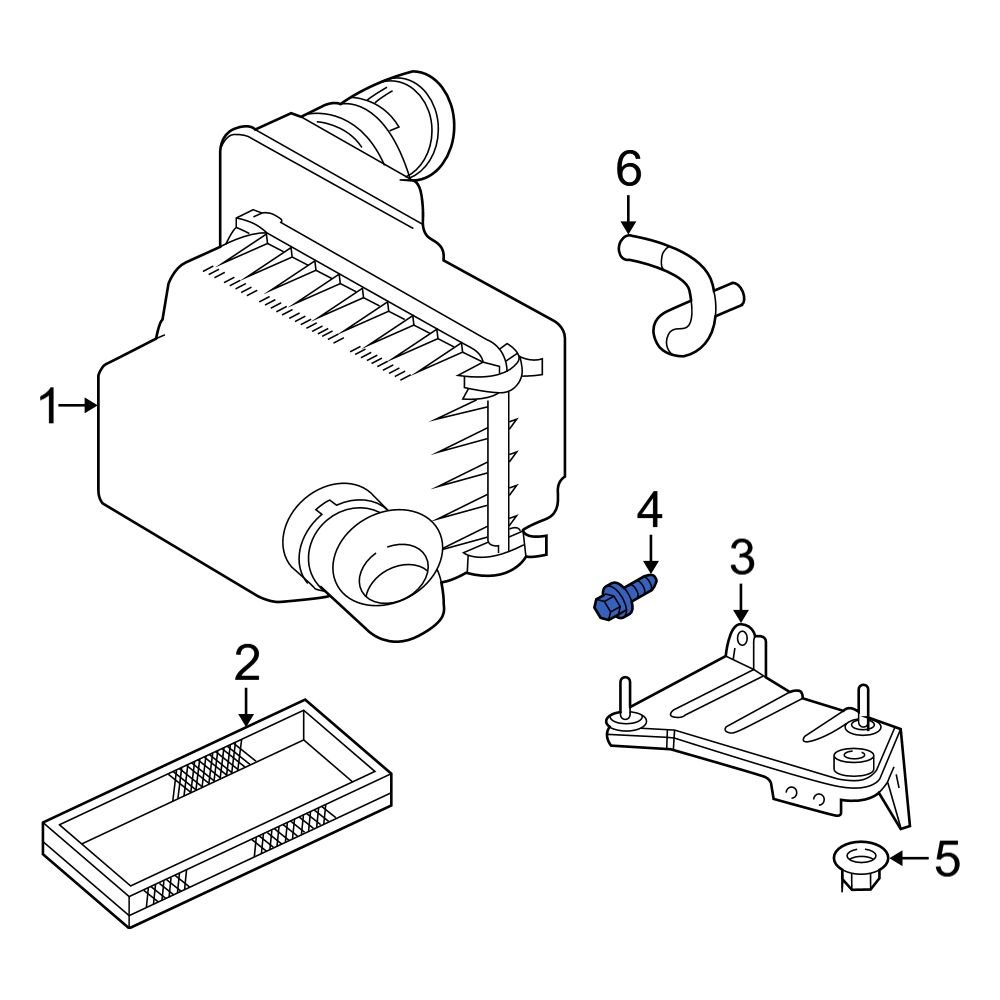 6
1
4
3
2
5