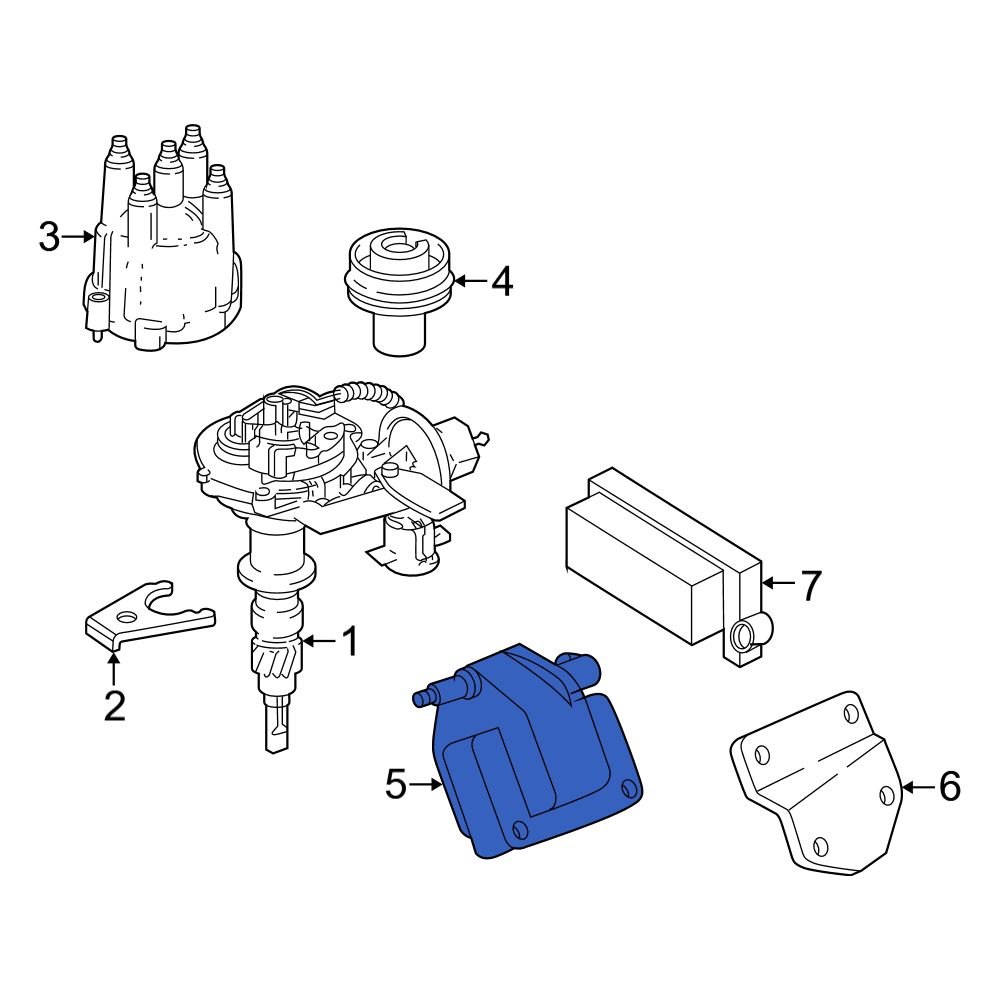 3
4
7
1
2
5
6