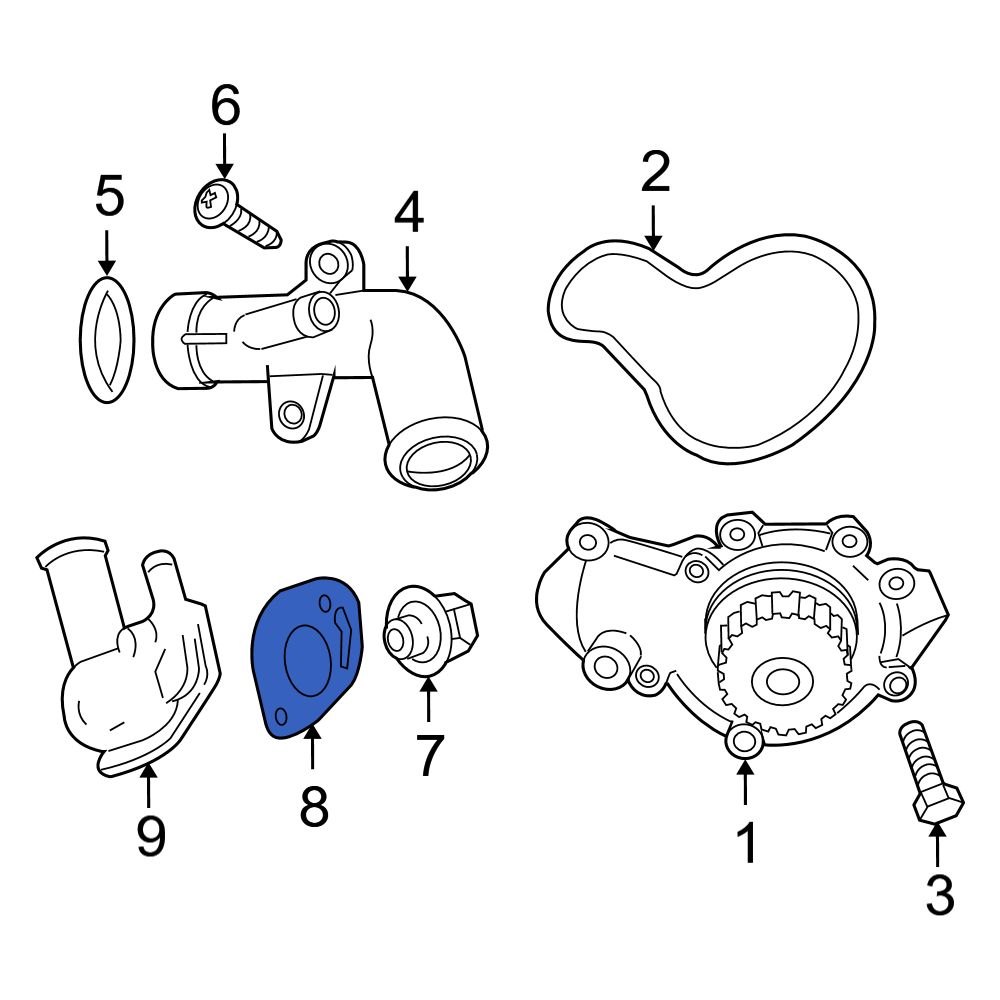 6
5
4
2
9
8
7
1
3