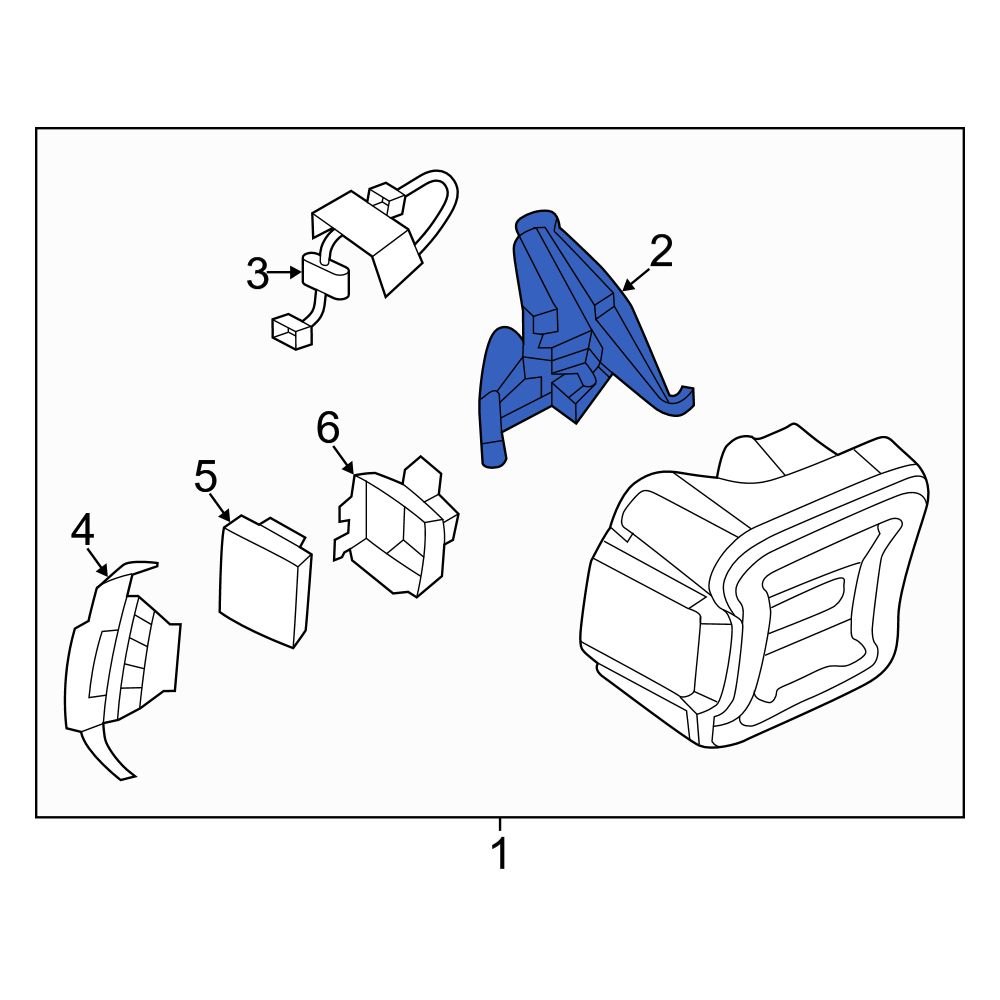 3
2
6
5
4
1