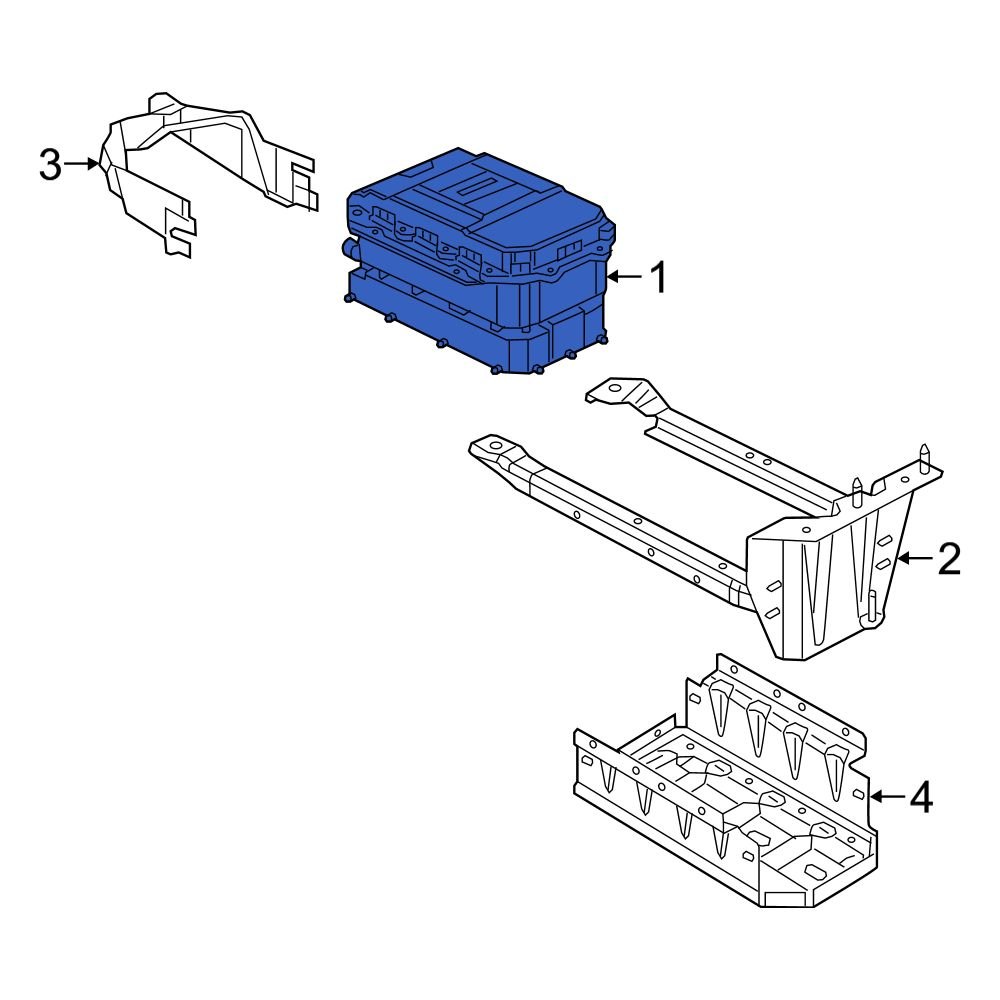 3
1
2
4