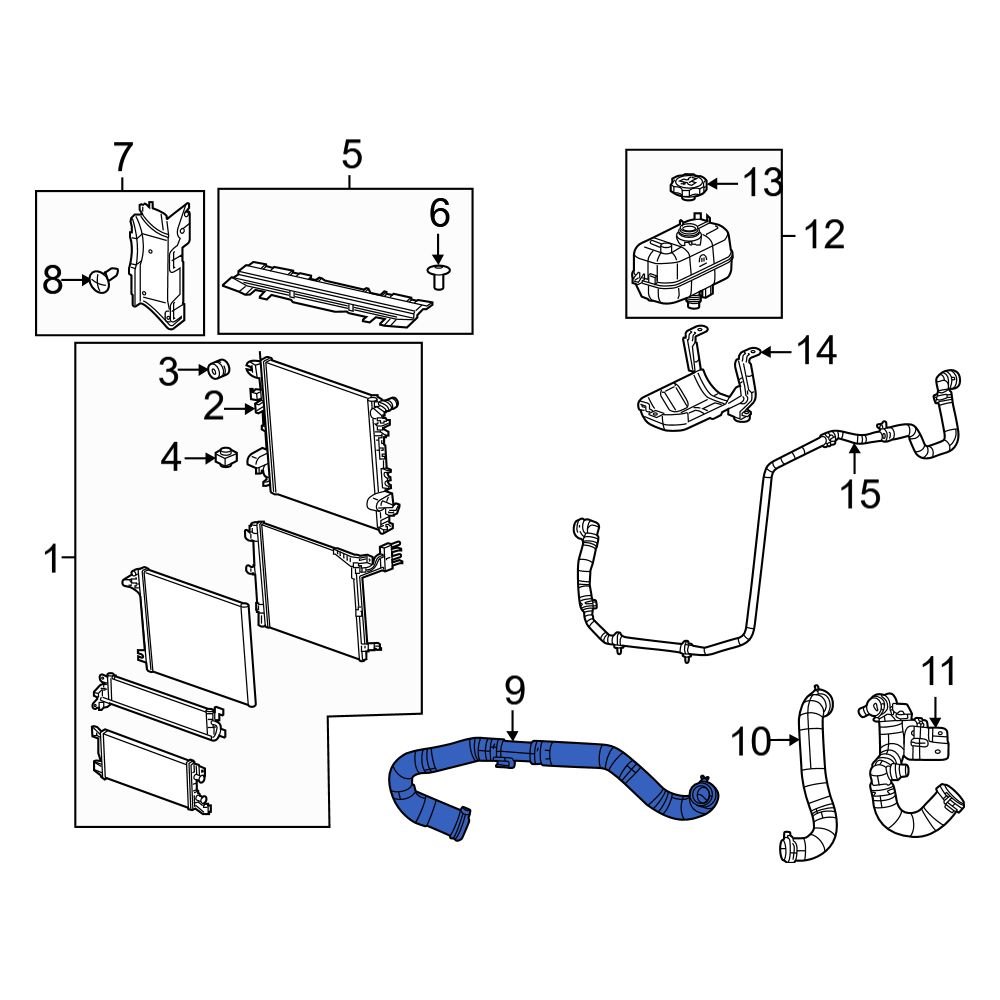 7
5
6
8
13
12
14
3
2
4
15
1
9
11
10